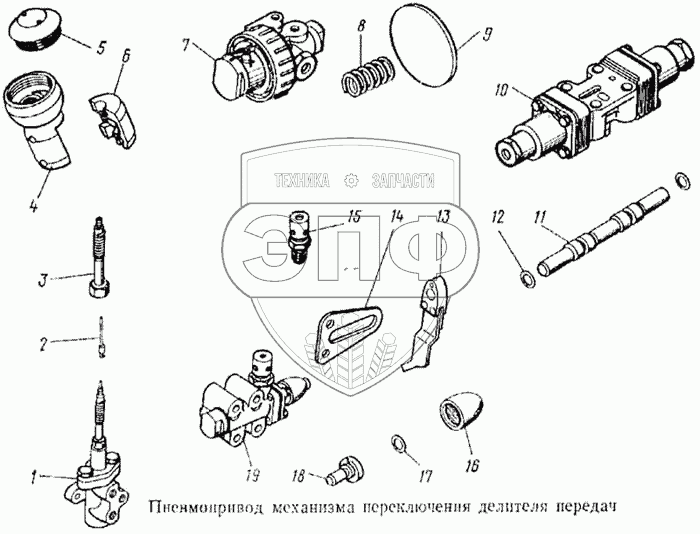 5
6
7
8
9
10
4
ТЕХНИКА ЗАПЧАСТИ
ЭПФ
15
14
13
12
11
3
2
1
19
18
17
16
Пневмопривод механизма переключения делителя передач