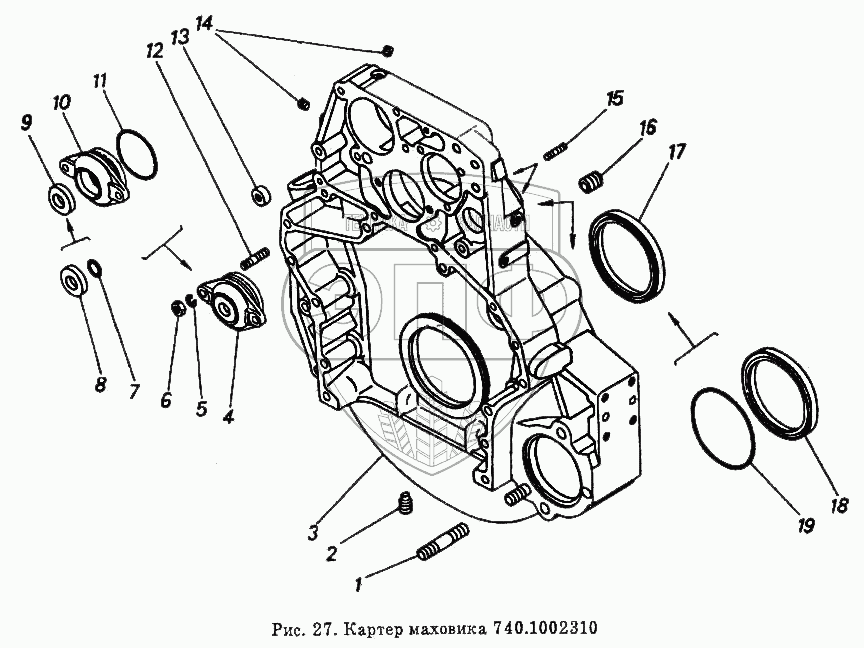 14
13
12
11
10
9
15
16
17
8
7
6
5
4
3
2
1
19
18

Рис. 27. Картер маховика 740.1002310