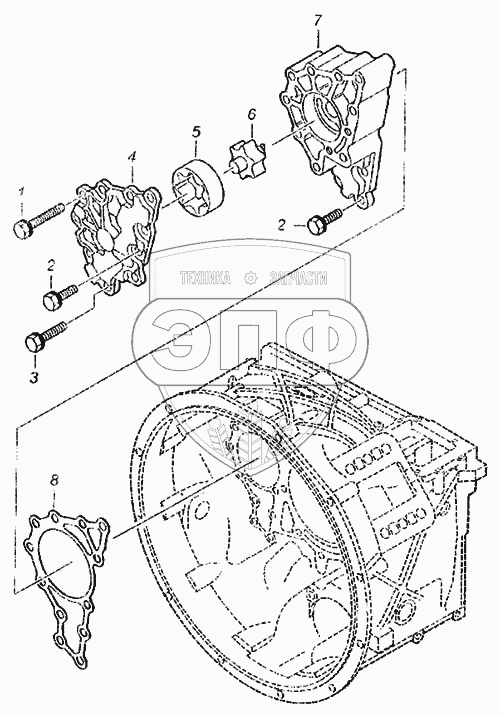 7
6
5
4
1
2
2
3
ТЕХНИКА ЗАПЧАСТИ
ЭПФ
8