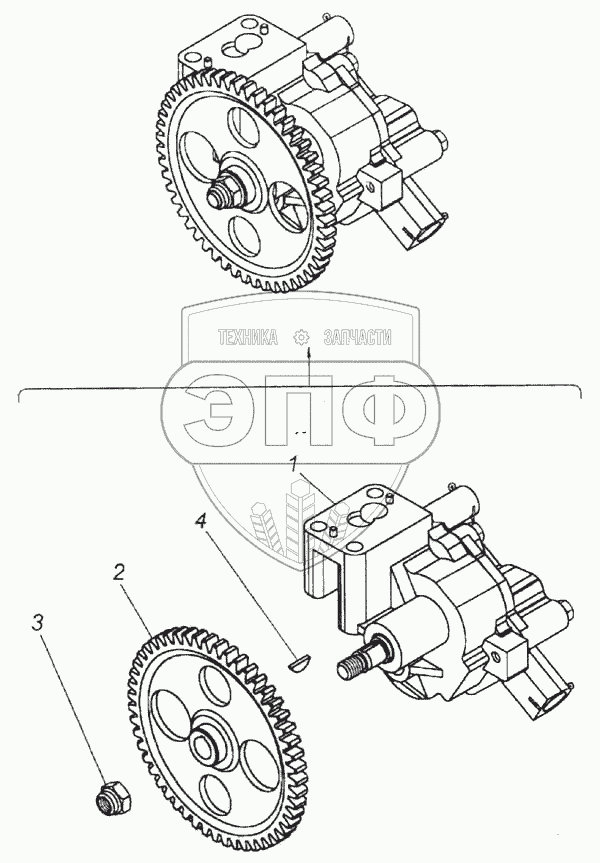 ТЕХНИКА ЗАПЧАСТИ
ЭПФ
1
4
2
3