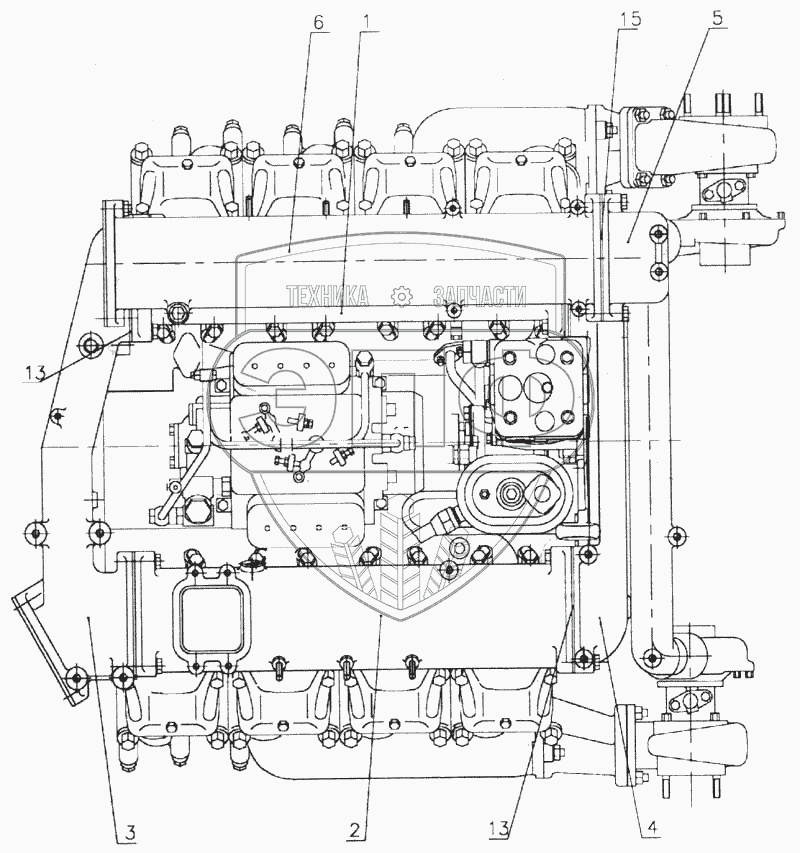 6
1
15
5
ТЕХНИКА ЗАПЧАСТИ
13
3
2
13
4