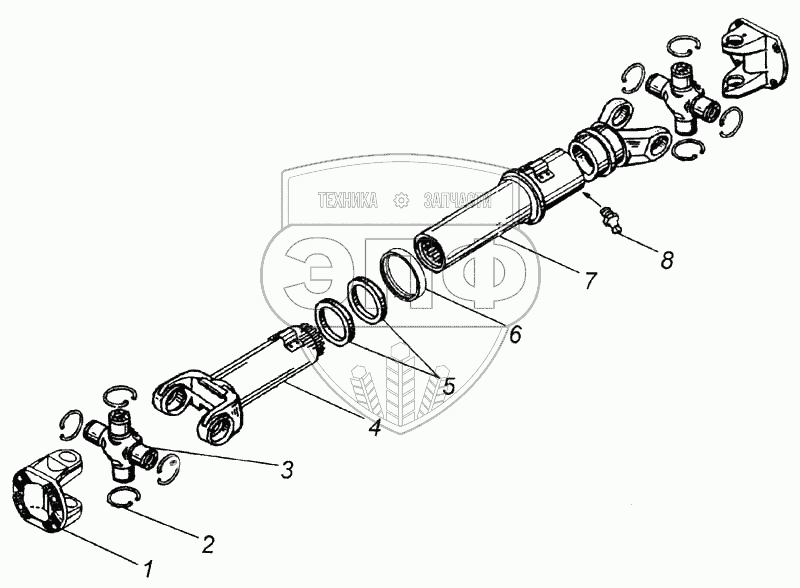 ТЕХНИКА ЗАПЧАСТИ
ЭПФ
8
7
6
5
4
3
2
1