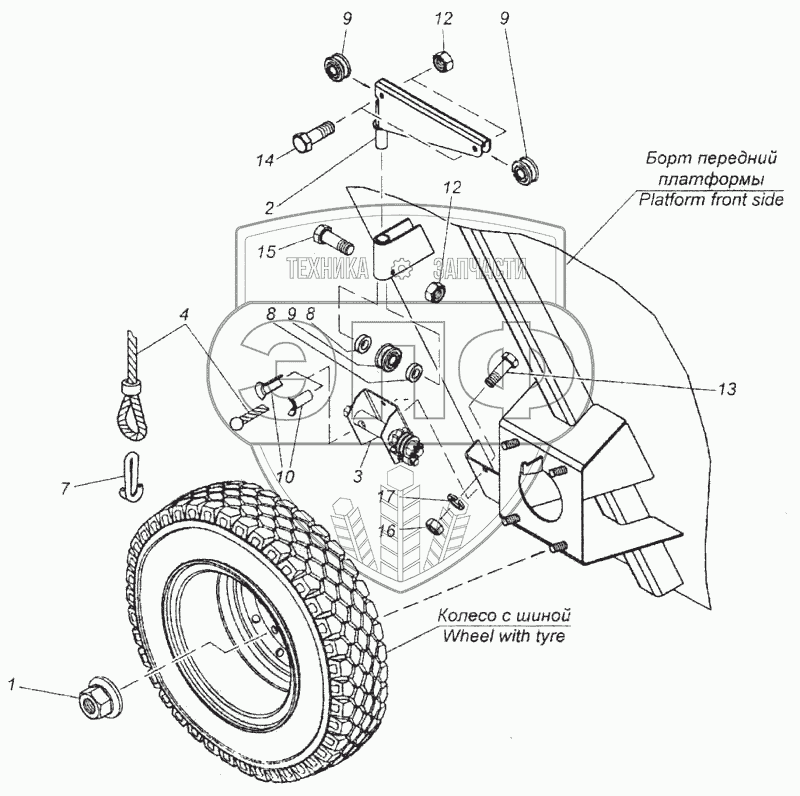 9
12
9
14
2
Борт передний платформы
Platform front side
12
15
ТЕХНИКА ЗАПЧАСТИ
4
8 9 8
13
10
3
7
17
16
Колесо с шиной
Wheel with tyre
1