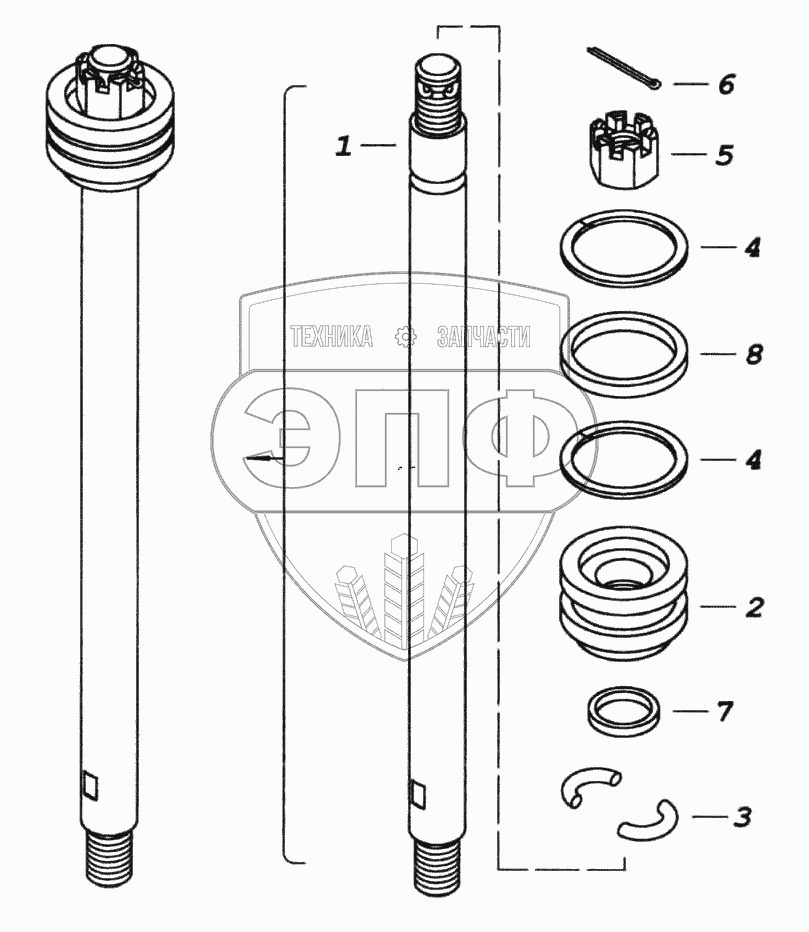 1
6
5
4
8
4
2
7
3
ТЕХНИКА ЗАПЧАСТИ
ЭПФ