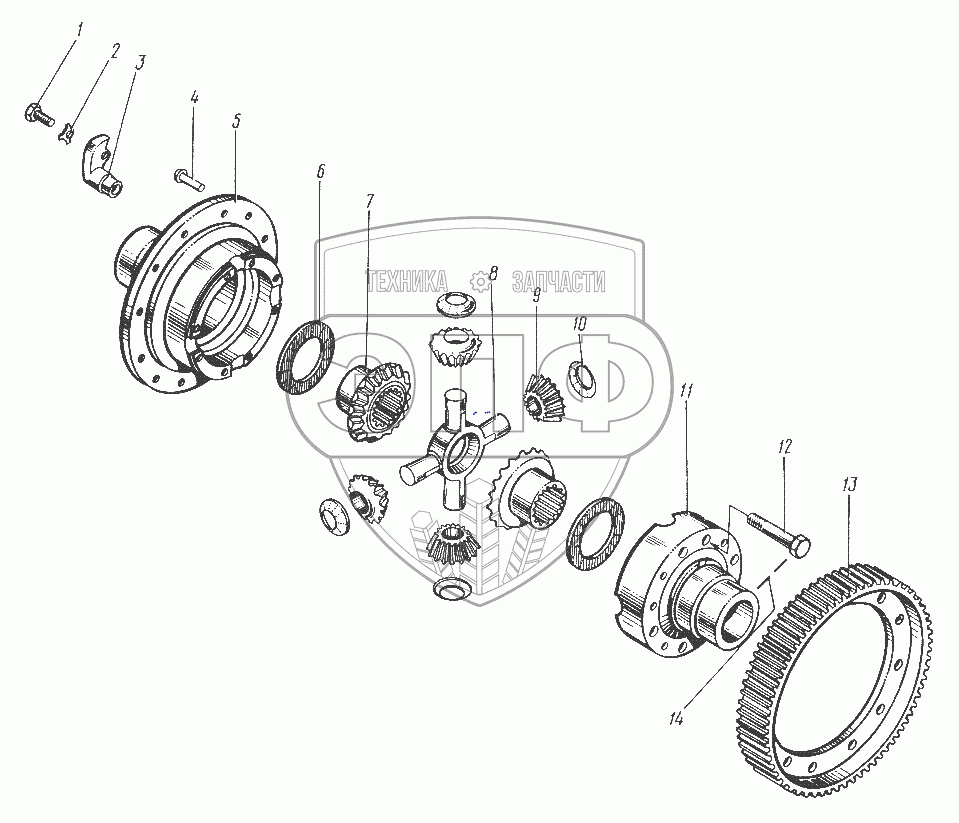 1
2
3
4
5
6
7
ТЕХНИКА ЗАПЧАСТИ
8
9
10
ЭПФ
11
12
13
14