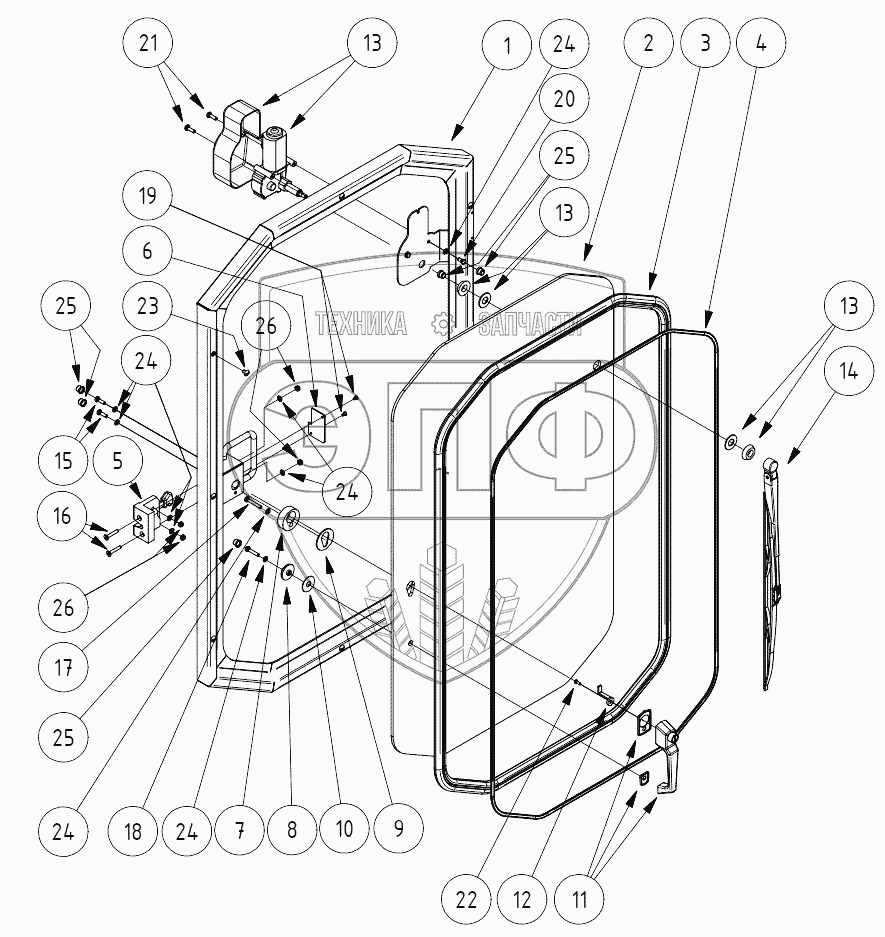 21
13
1
24
2
3
4
20
25
13
19
6
23
26
25
24
13
14
15
5
24
16
26
17
25
24
18
24
7
8
10
9
22
12
11
ТЕХНИКА ЗАПЧАСТИ
ЭПФ