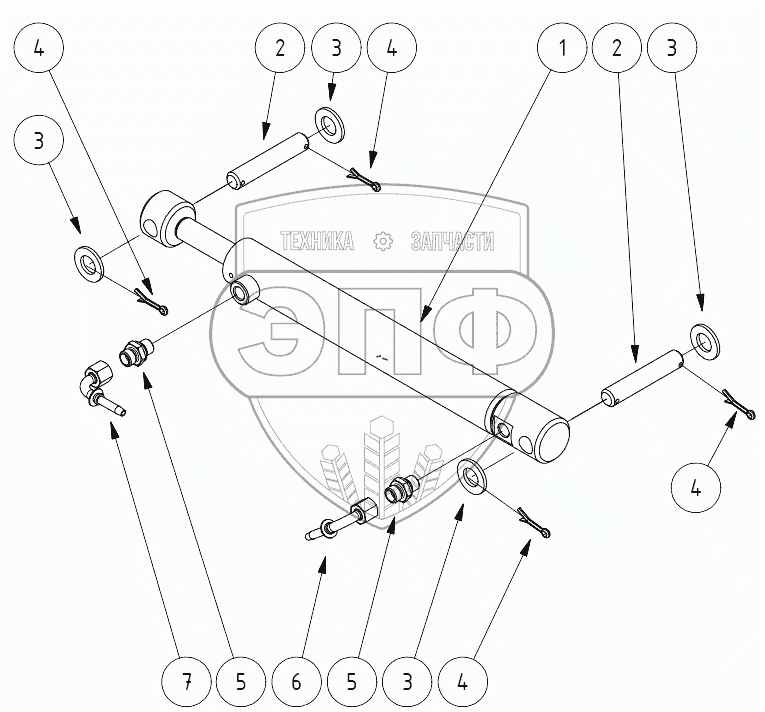 4
2
3
4
1
2
3
3
ТЕХНИКА ЗАПЧАСТИ
ЭПФ
4
7
5
6
5
3
4