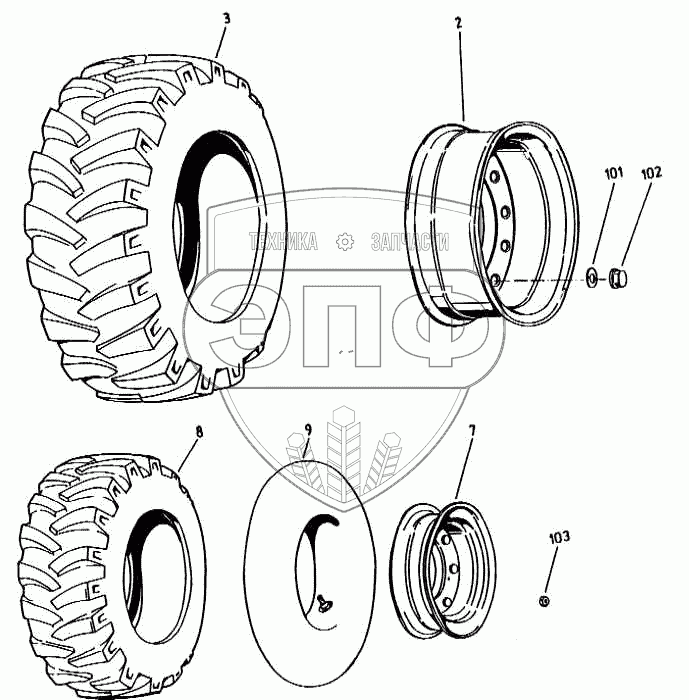 3
2
101
102
ТЕХНИКА ЗАПЧАСТИ
ЭПФ
8
9
7
103