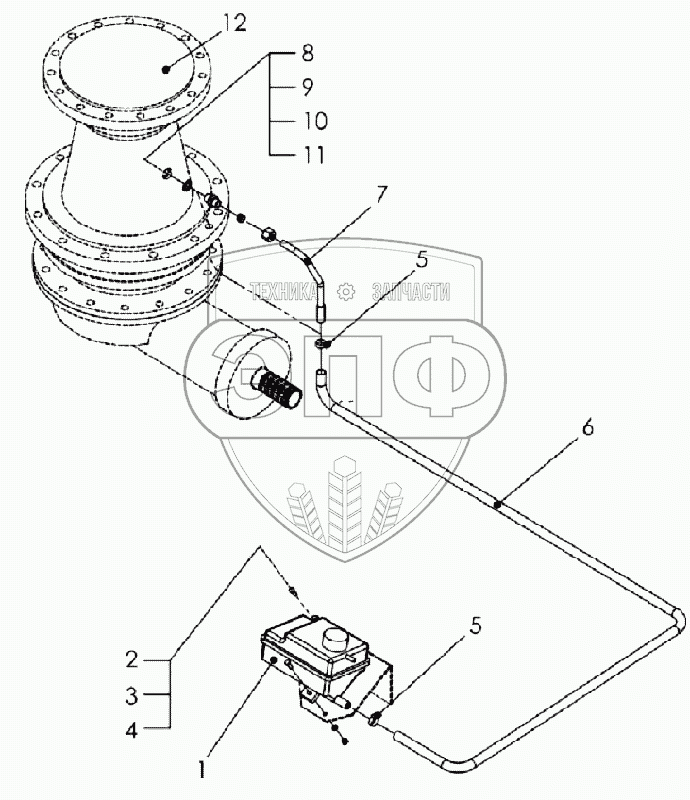 12
8
9
10
11
7
5
ТЕХНИКА ЗАПЧАСТИ
ЗПФ
6
5
2
3
4
1