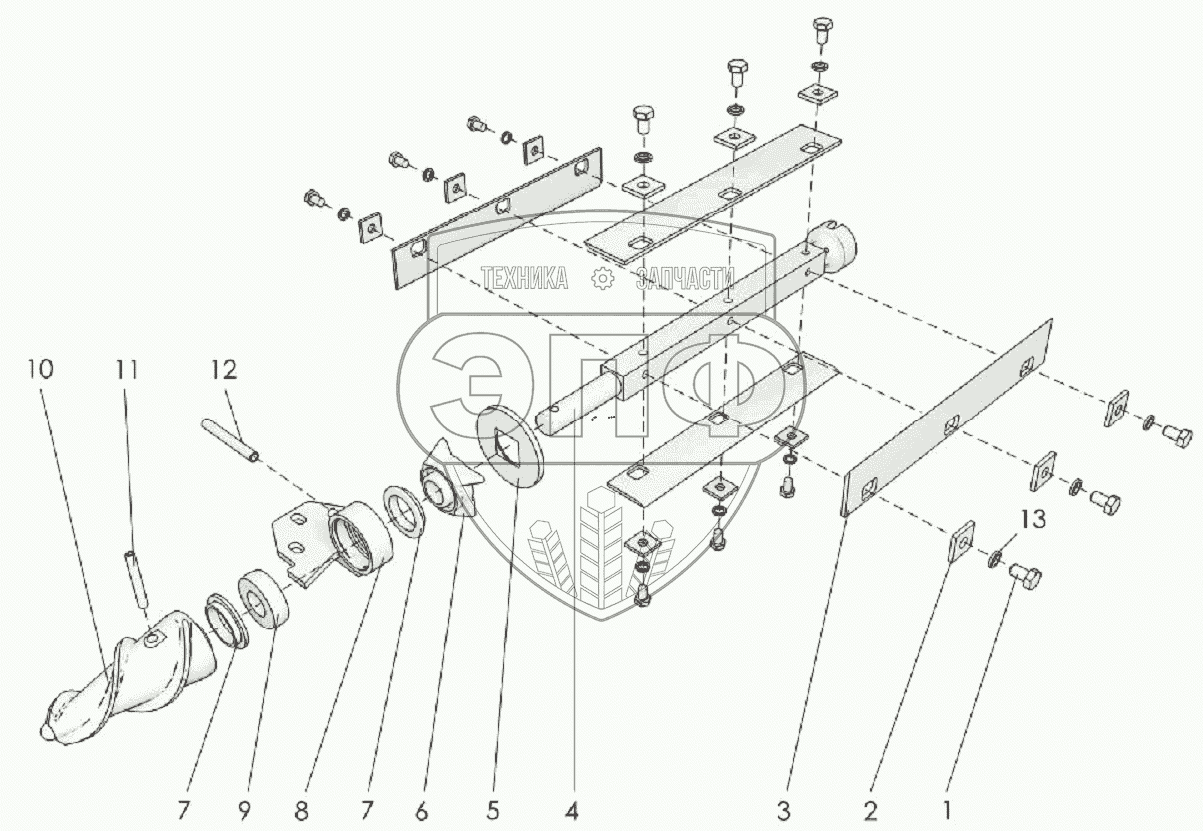 ТЕХНИКА ЗАПЧАСТИ
ЭПФ

10
11
12
13

7 9 8 7 6 5 4 3 2 1