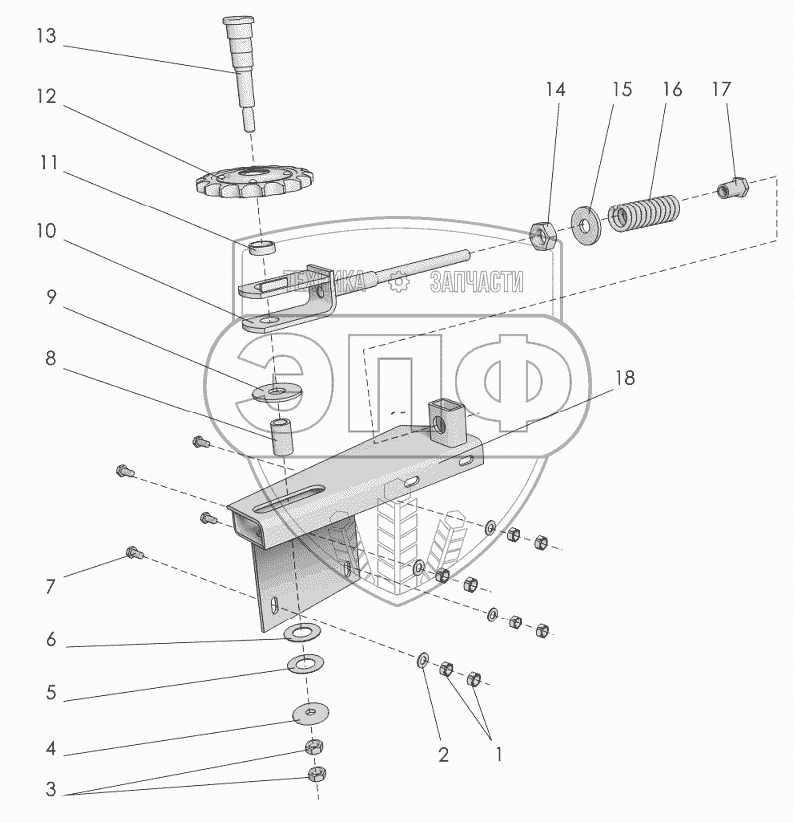 13
12
11
10
9
8
7
6
5
4
3
14
15
16
17
18
2
1
ТЕХНИКА ЗАПЧАСТИ
ЭПФ