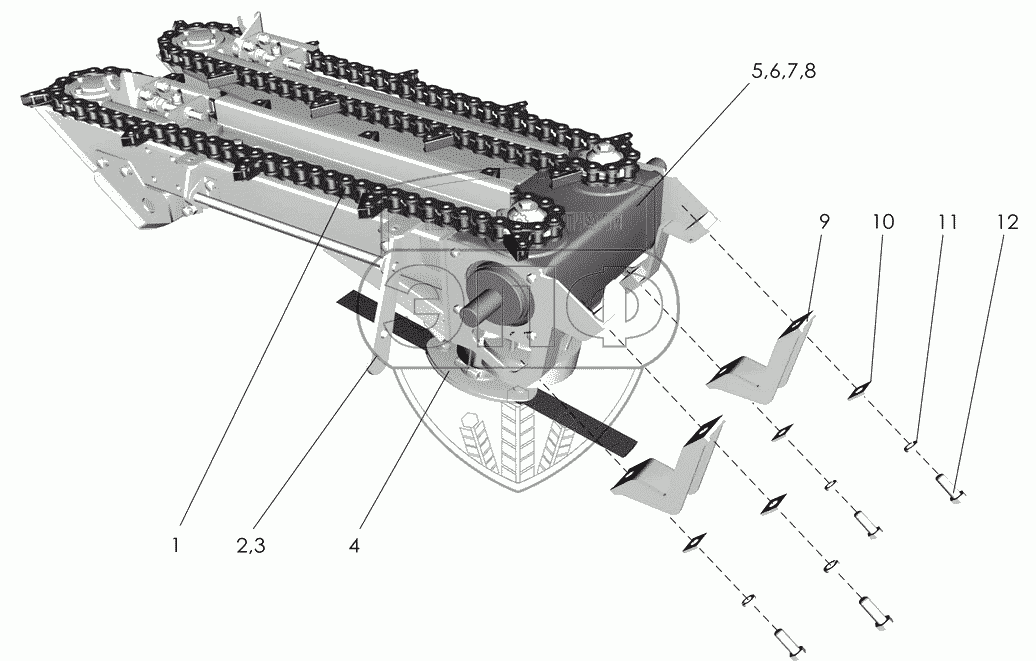 5,6,7,8

9
10
11
12

1
2,3
4