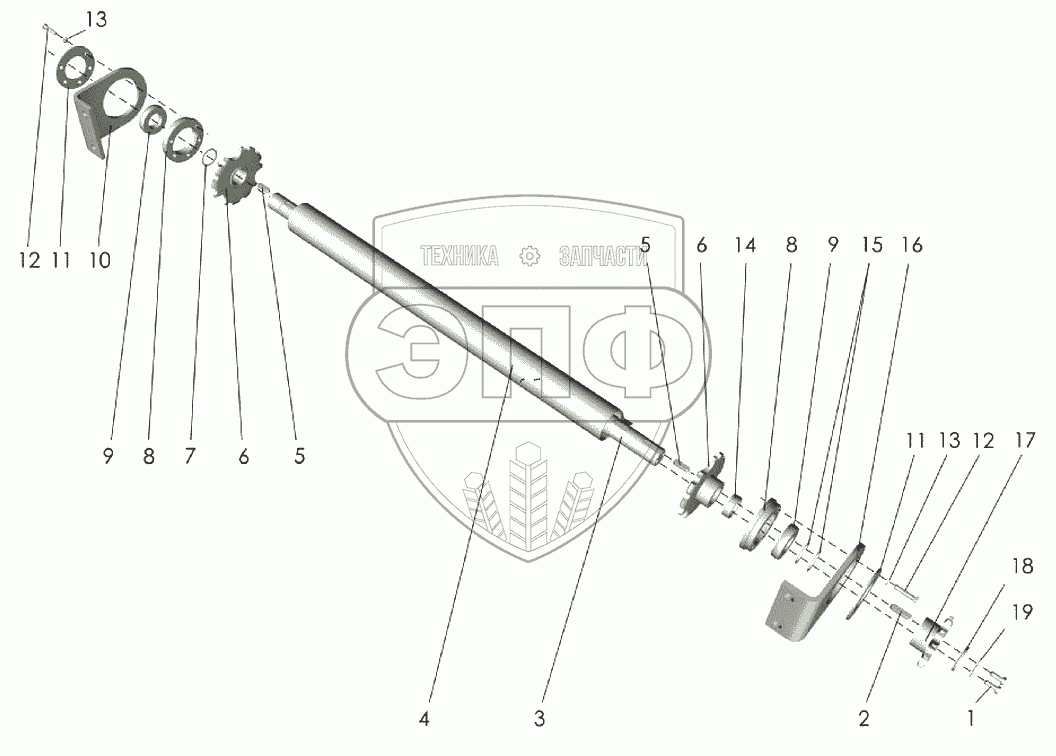 13
12 11 10
9 8 7 6 5
ТЕХНИКА ЗАПЧАСТИ
ЭПФ
5 6 14 8 9 15 16
11 13 12 17
18
19
4 3 2 1