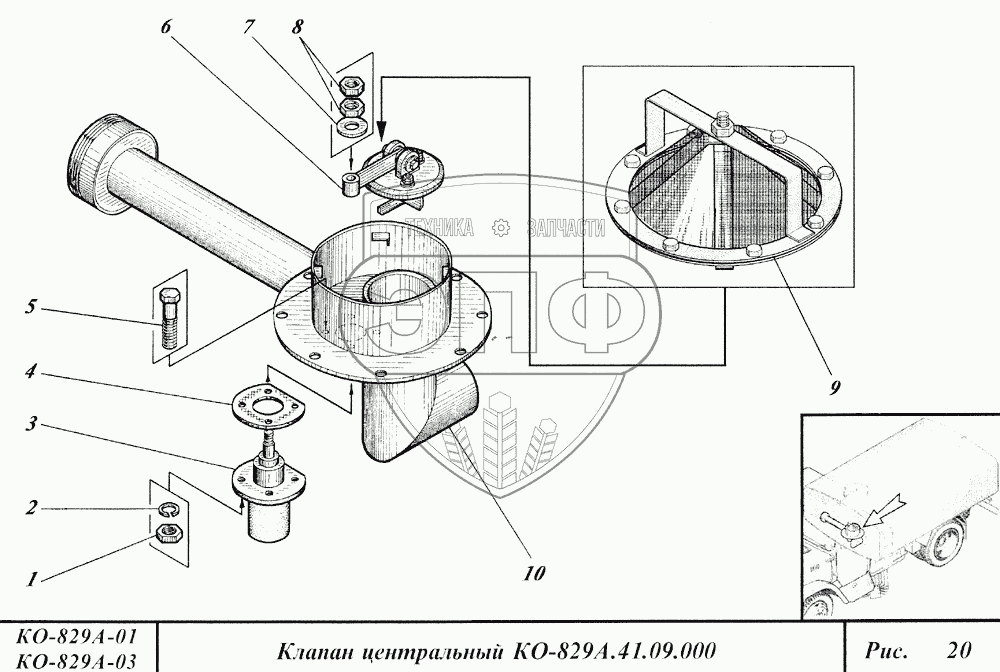 6 7 8

ТЕХНИКА ЗАПЧАСТИ

ЭПФ

5

4

3

2

1

9

10

КО-829А-01
КО-829А-03

Клапан центральный КО-829А.41.09.000

Рис. 20