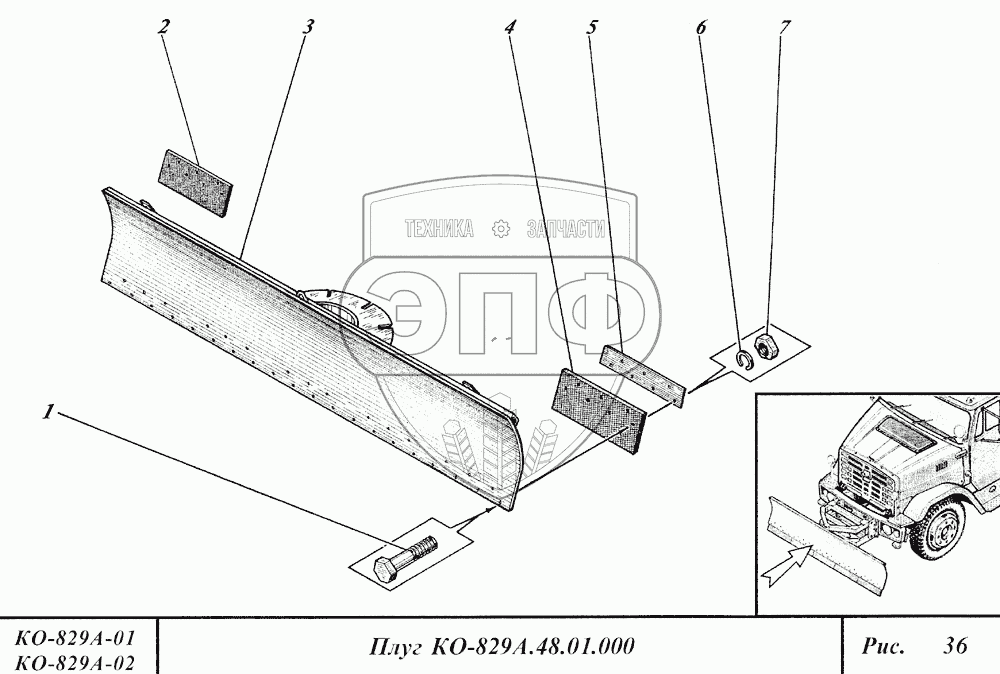 2 3 4 5 6 7

ТЕХНИКА ЗАПЧАСТИ

ЭПФ

1

КО-829А-01
КО-829А-02

Плуг КО-829А.48.01.000

Рис. 36