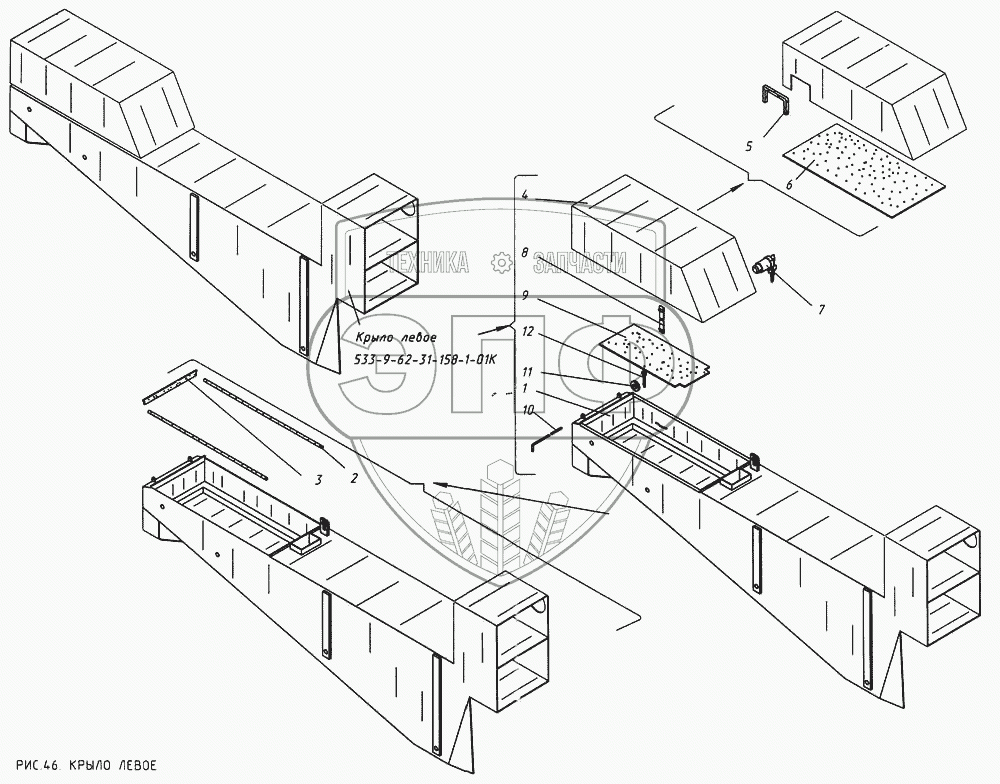 ТЕХНИКА ЗАПЧАСТИ

Крыло левое
533-9-62-31-158-1-01К

4
8
9
12
11
1
10
5
6
7
3
2

РИС.46. КРЫЛО ЛЕВОЕ