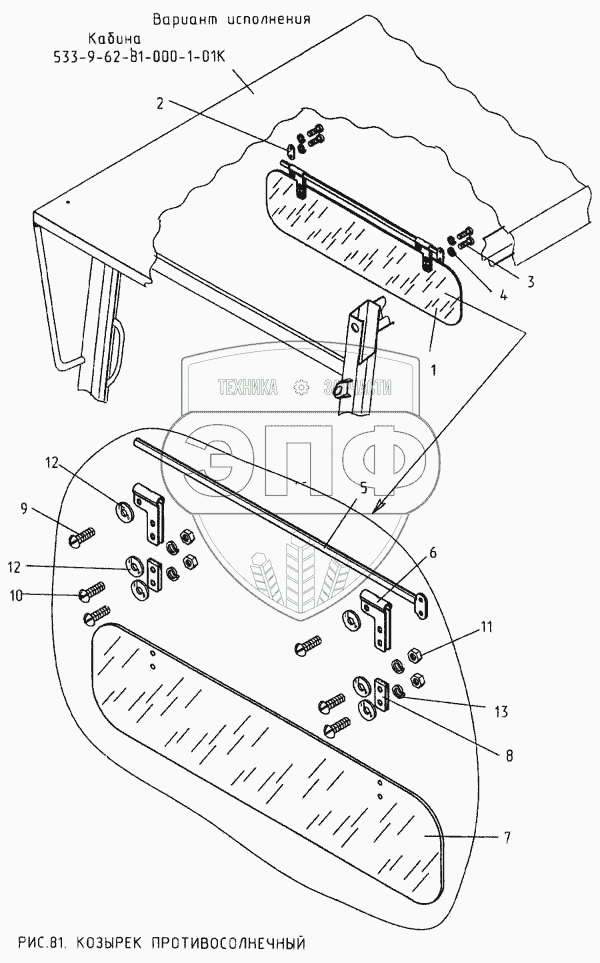 Вариант исполнения
Кабина
533-9-62-В1-000-1-01К

2
3
4
1
ТЕХНИКА ЗАПЧАСТИ
ЭПФ
12
9
12
10
5
6
11
13
8
7

РИС.81. КОЗЫРЕК ПРОТИВОСОЛНЕЧНЫЙ