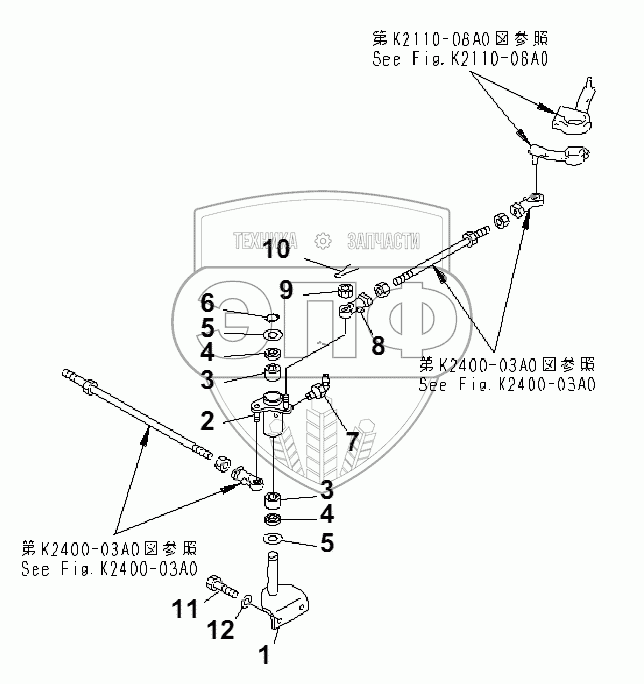 第K2110-06A0図参照
See Fig.K2110-06A0

ТЕХНИКА ЗАПЧАСТИ

ЭПФ

10
9
6
5
4
3
8
第K2400-03A0図参照
See Fig.K2400-03A0
2
7
3
4
5
第K2400-03A0図参照
See Fig.K2400-03A0
11
12
1