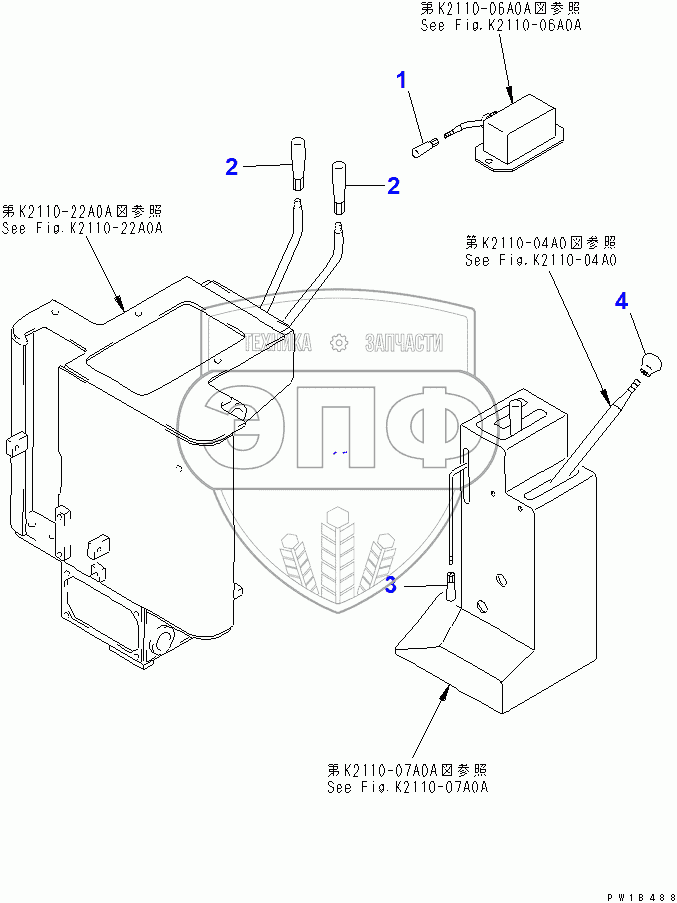 第K2110-06A0A図参照
See Fig.K2110-06A0A

1

2

2

第K2110-22A0A図参照
See Fig.K2110-22A0A

第K2110-04A0図参照
See Fig.K2110-04A0

4

ТЕХНИКА ЗАПЧАСТИ

ЭПФ

3

第K2110-07A0A図参照
See Fig.K2110-07A0A

PW1B488