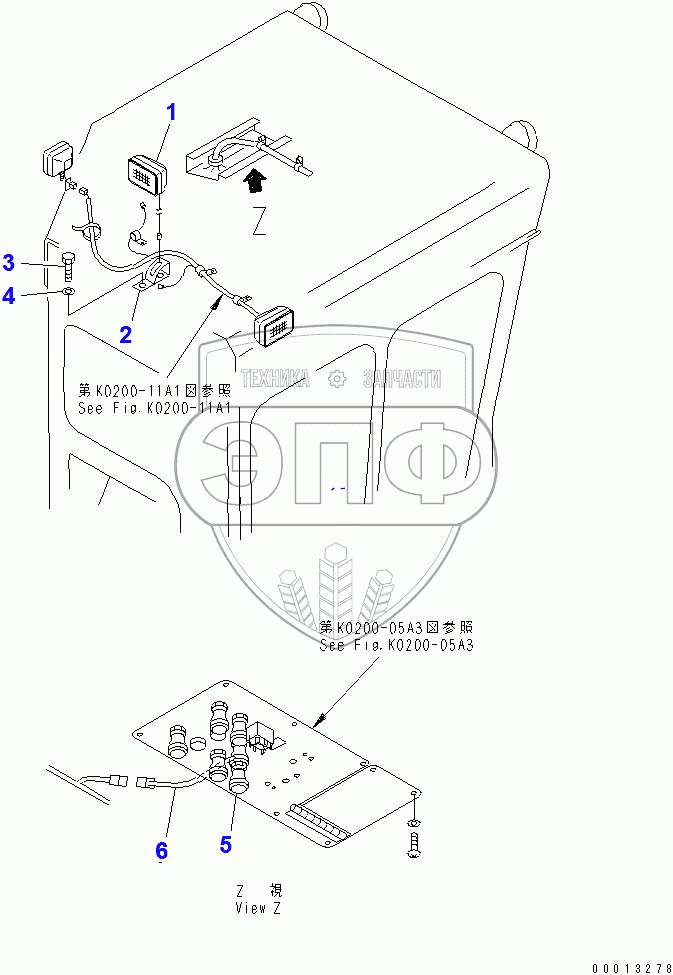 1

Z

3

4

2

第K0200-11A1図参照
See Fig.K0200-11A1

ТЕХНИКА ЗАПЧАСТИ

ЭПФ

第K0200-05A3図参照
See Fig.K0200-05A3

6

5

Z 視
View Z

00013278