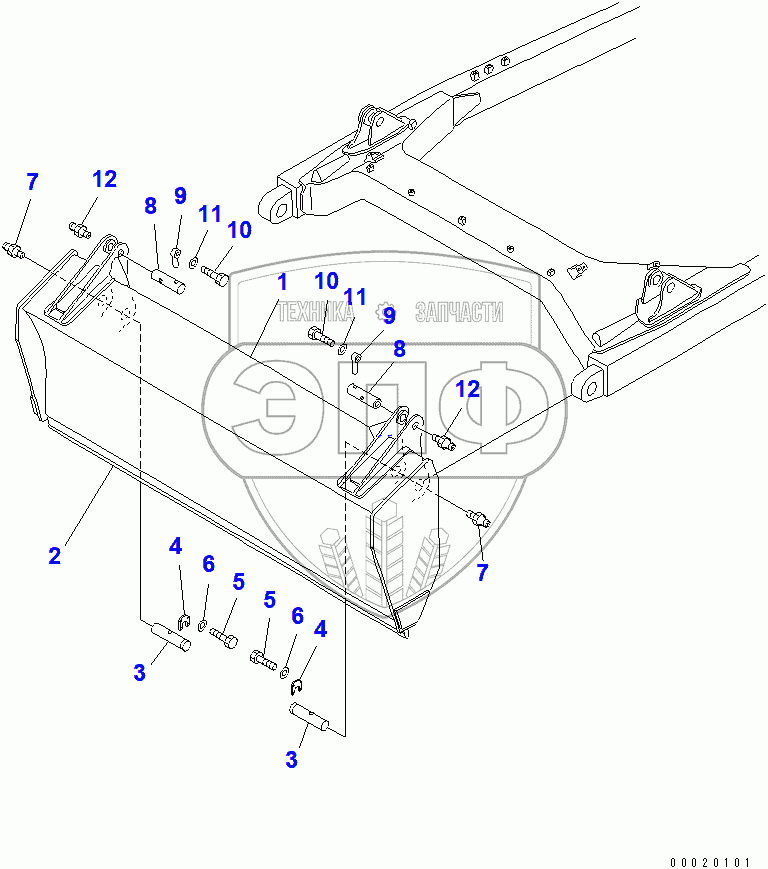 7
12
8
9
11
10
1
10
11
9
8
12
7
2
4
6
5
5
6
4
3
3
ТЕХНИКА ЗАПЧАСТИ
ЭПФ
00020101