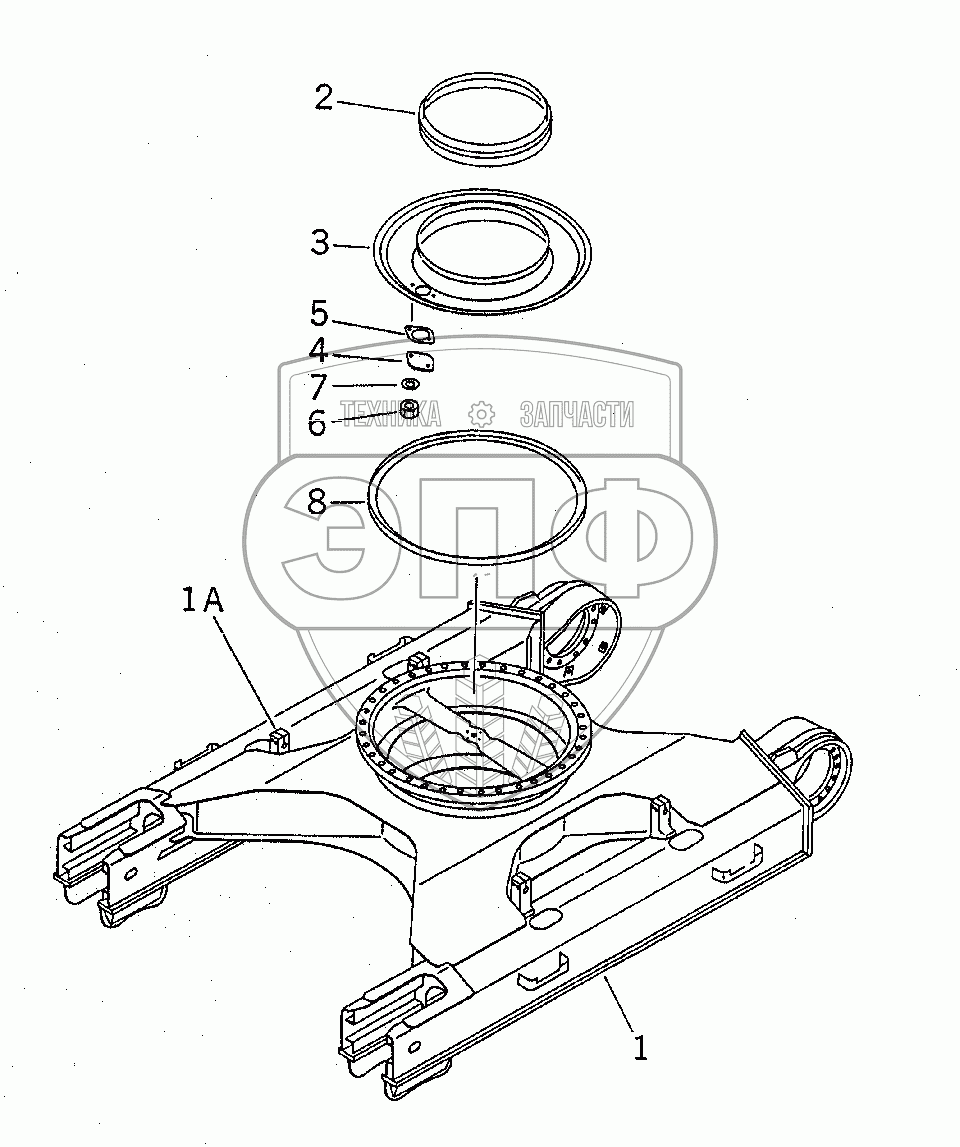 2
3
5
4
7
6
ТЕХНИКА ЗАПЧАСТИ
8
ЭПФ
1A
1