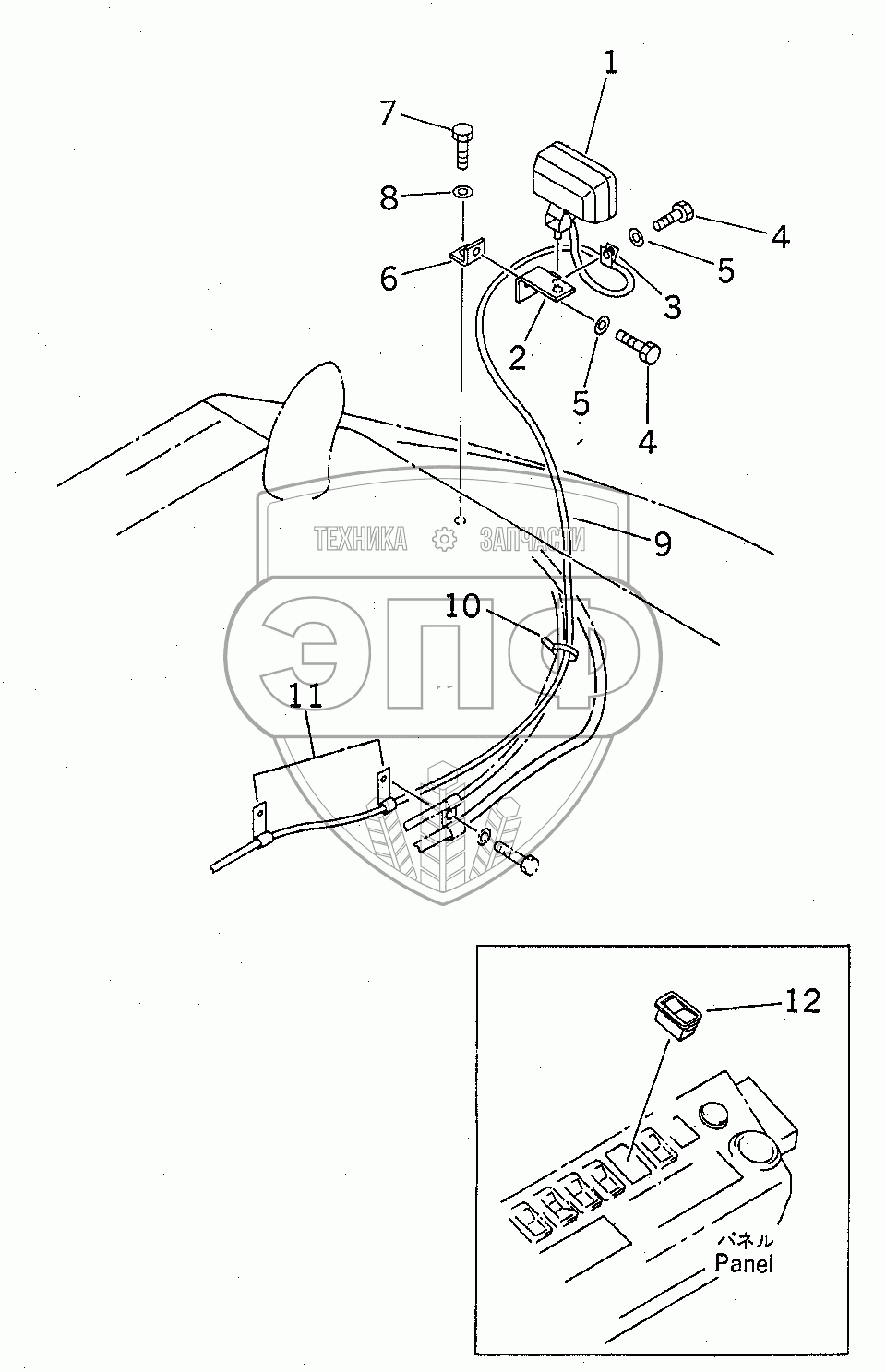 1
7
8
4
5
6
3
2
5
4
ТЕХНИКА ЗАПЧАСТИ
9
ЭПФ
10
11
12
パネル
Panel