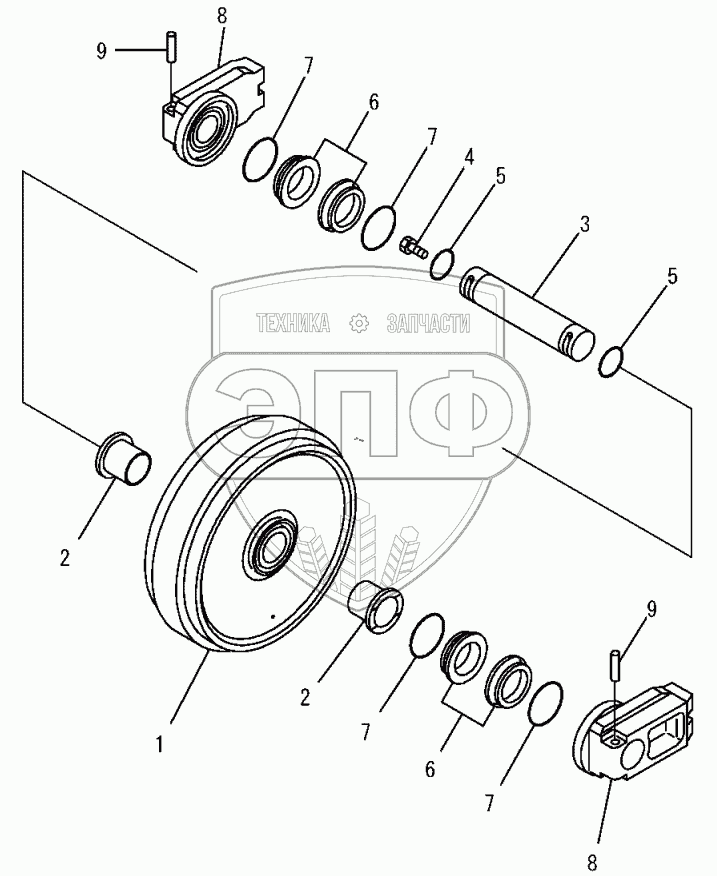 9
8
7
6
7
4
5
3
5
ТЕХНИКА ЗАПЧАСТИ
ЭПФ
2
2
1
7
6
7
9
8