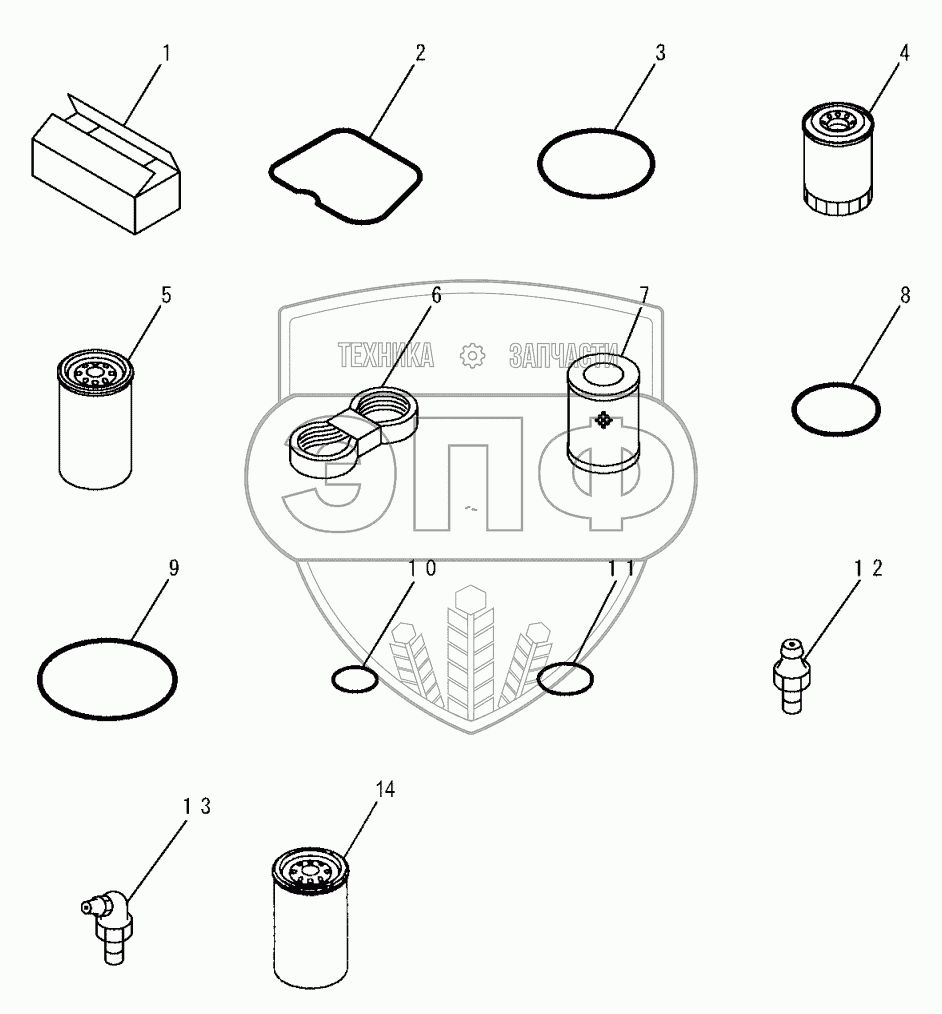 1
2
3
4
5
6
7
8
ТЕХНИКА ЗАПЧАСТИ
ЭПФ
9
10
11
12
13
14