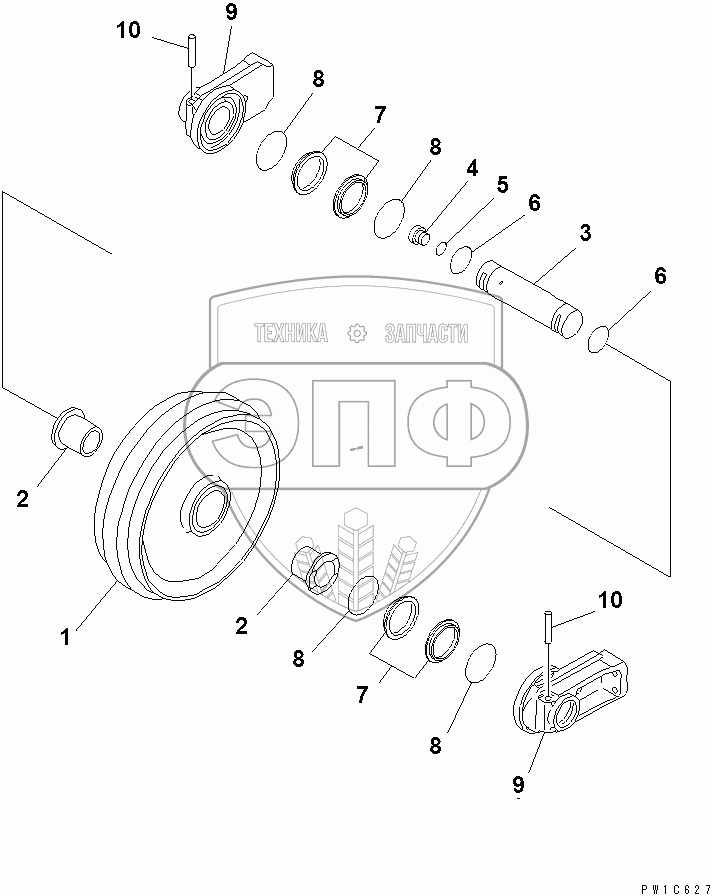 10
9
8
7
8
4
5
6
3
6
ТЕХНИКА ЗАПЧАСТИ
ЭПФ
2
1
2
8
7
8
10
9
PW1C627