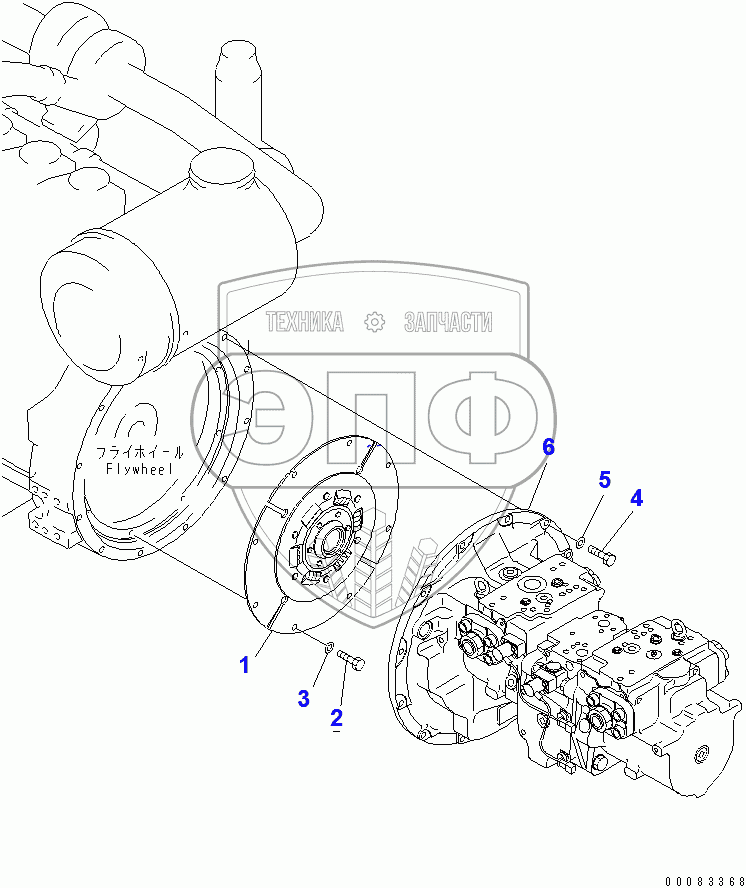 ТЕХНИКА ЗАПЧАСТИ
ЭПФ
フライホイール
Flywheel
6
5
4
1
3
2
00083368