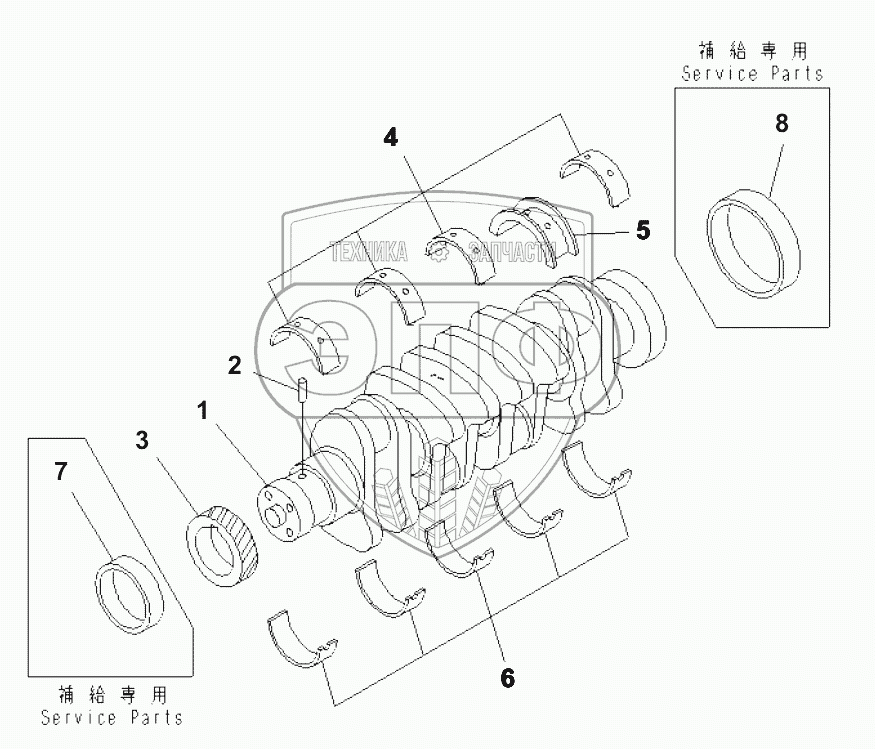 補給専用
Service Parts

8

4

5

ТЕХНИКА ЗАПЧАСТИ

2

1

3

7

6

補給専用
Service Parts