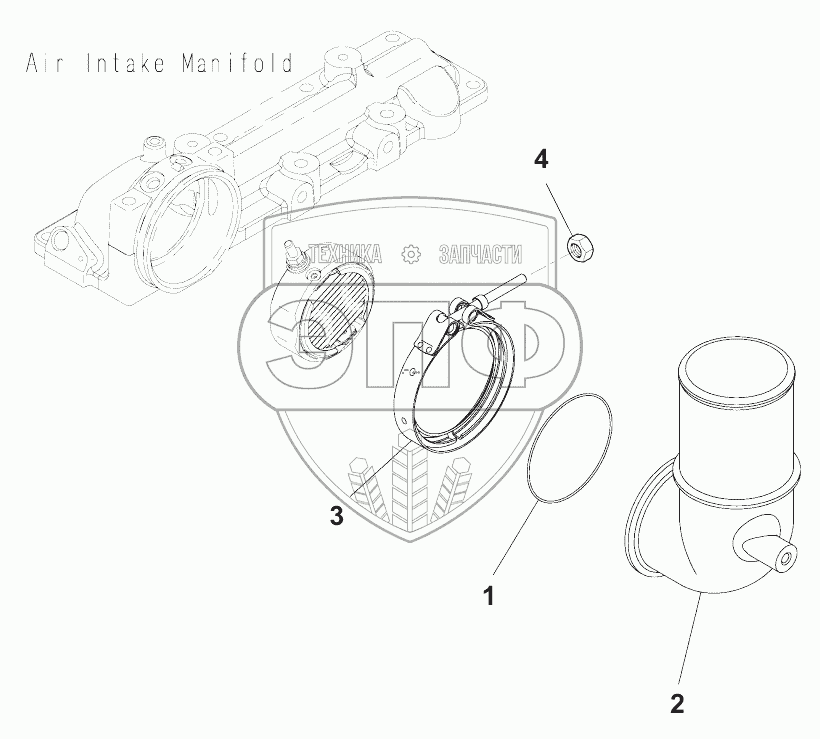 Air Intake Manifold

4

ТЕХНИКА ЗАПЧАСТИ

ЭПФ

3

1

2