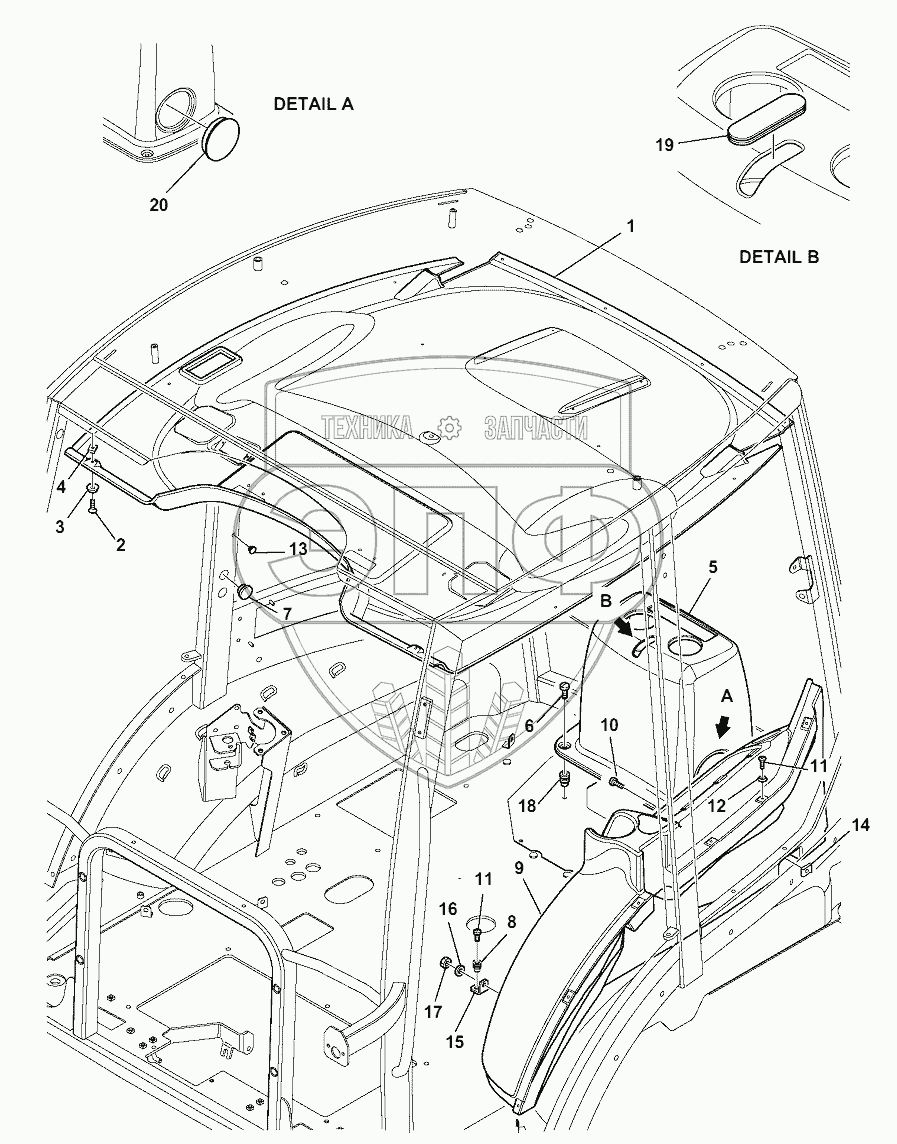 DETAIL A

20

19

DETAIL B

1

ТЕХНИКА ЗАПЧАСТИ

ЭПФ

4
3
2
13
7
5
B
A
6
10
11
12
18
14
9
11
16
8
17
15