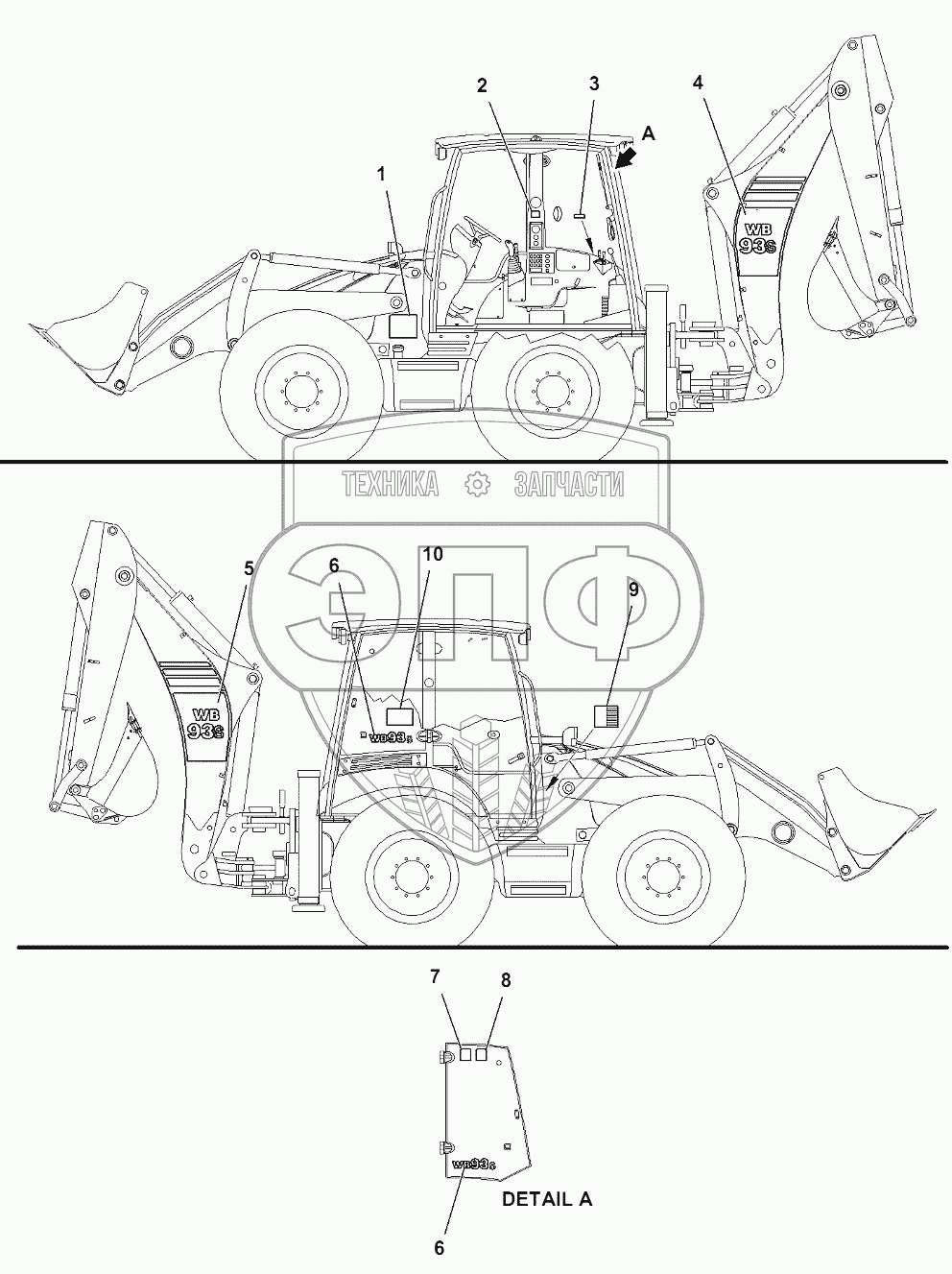 1
2
3
A
4
WB
93S

ТЕХНИКА ЗАПЧАСТИ
ЭПФ

5
6
10
9
WB
93S
WB93S

7
8
WB93S
DETAIL A
6