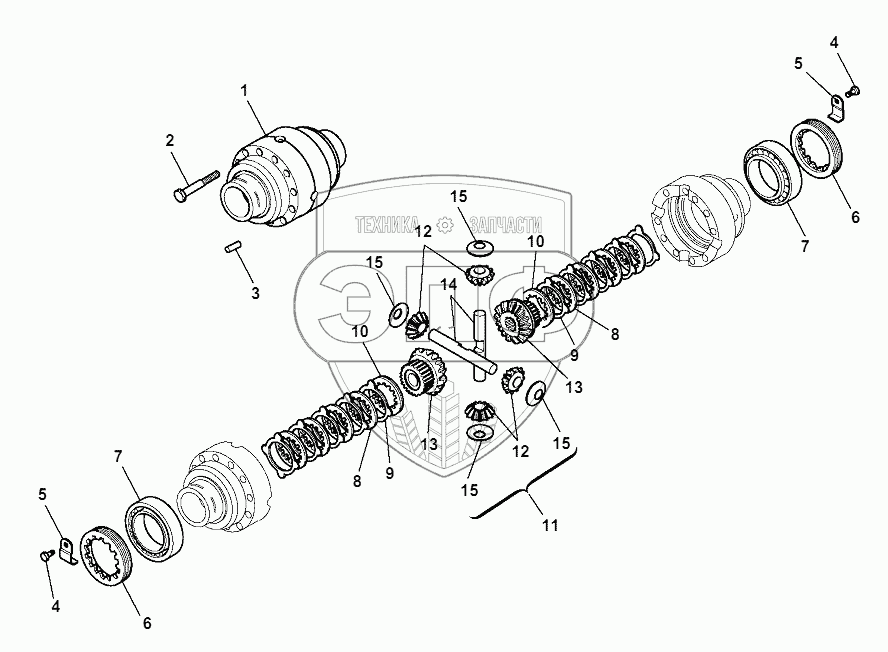 1
2
3
4
5
6
7
ТЕХНИКА ЗАПЧАСТИ
ЭЛФ
15
12
10
15
14
10
8
9
13
13
12
15
15
8
9
11
7
5
4
6