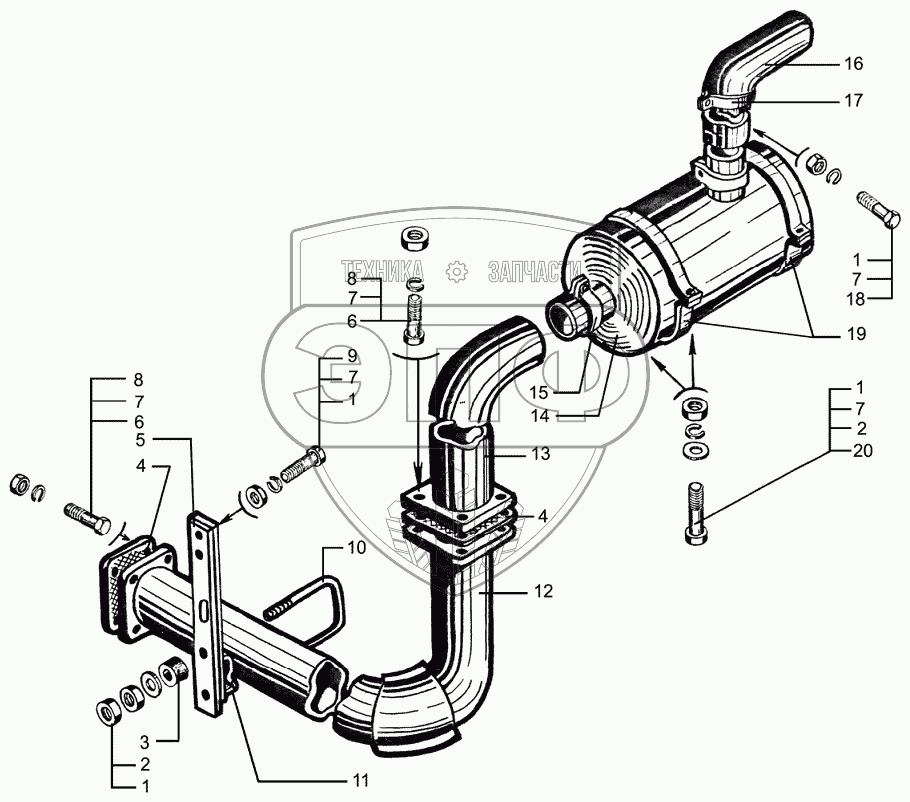 16
17
1
7
18
19
ТЕХНИКА ЗАПЧАСТИ
8
7
6
9
7
1
15
14
1
7
2
20
8
7
6
5
4
13
4
10
12
3
2
1
11