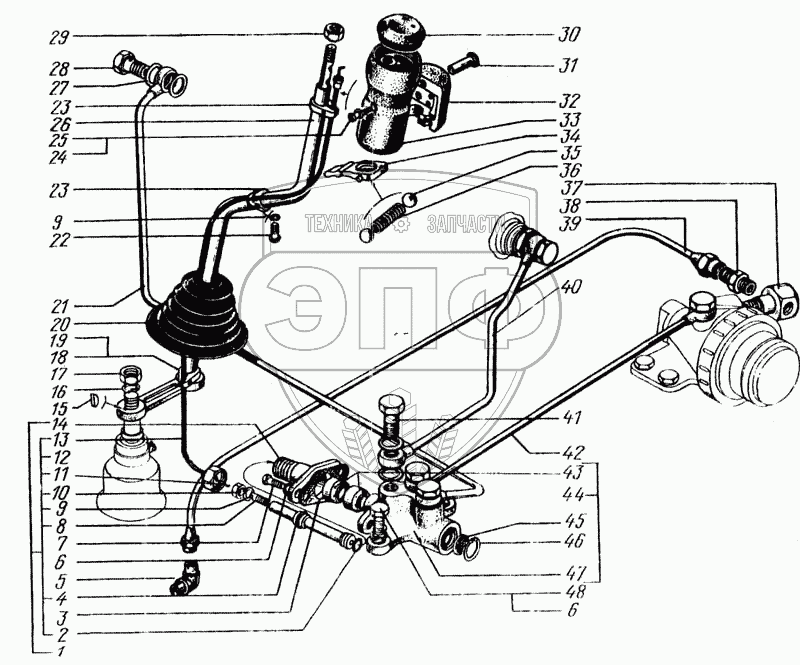 29
28
27
23
26
25
24
23
9
22
21
20
19
18
17
16
15
14
13
12
11
10
9
8
7
6
5
4
3
2
1
30
31
32
33
34
35
36
37
38
39
40
41
42
43
44
45
46
47
48
6
ТЕХНИКА ЗАПЧАСТИ
ЭПФ