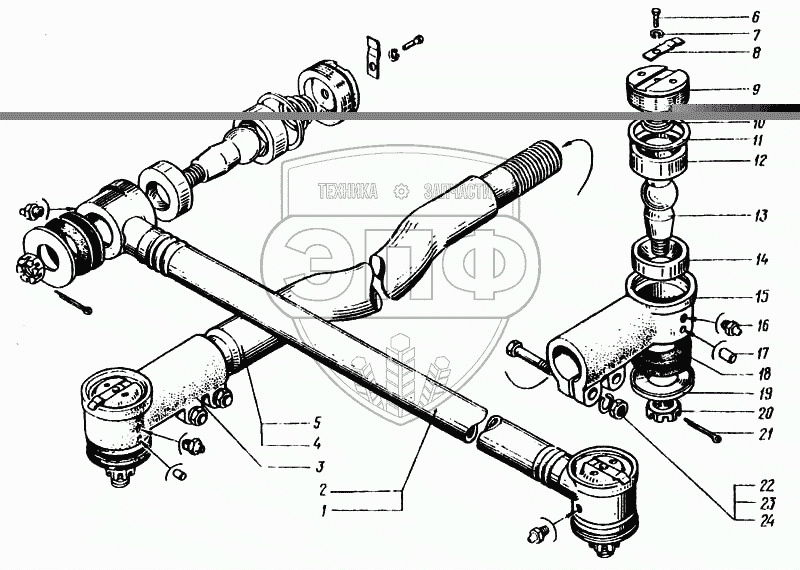 6
7
8
9
10
11
12
13
14
15
16
17
18
19
20
21
22
23
24
5
4
3
2
1
ТЕХНИКА ЗАПЧАСТИ
ЭПФ