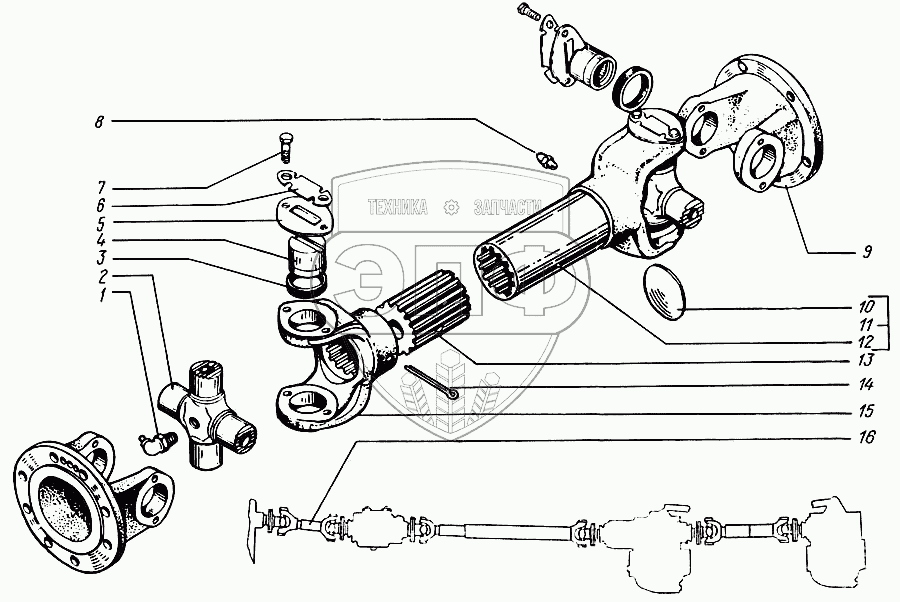 8
7
6
5
4
3
2
1
ТЕХНИКА ЗАПЧАСТИ
ЭПФ
9
10
11
12
13
14
15
16