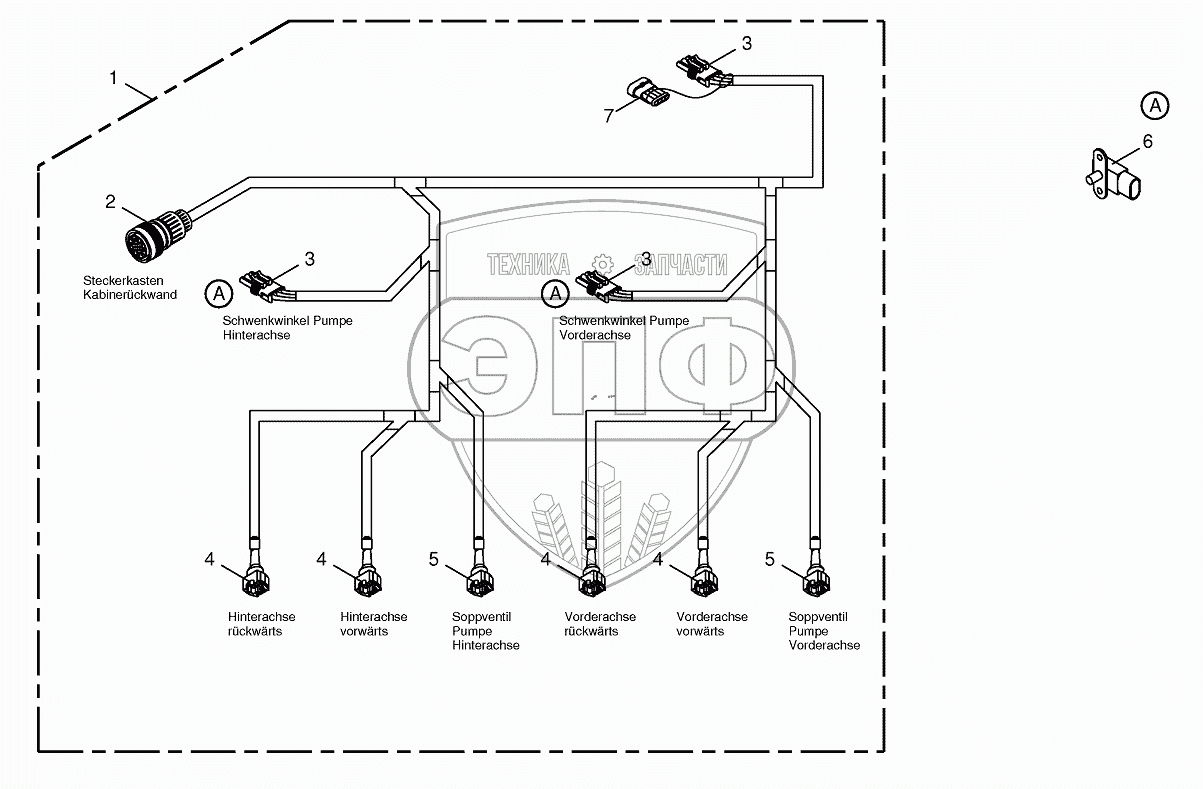 1

3

7

A

6

2

Steckerkasten Kabinerückwand

A

3

Schwenkwinkel Pumpe Hinterachse

ТЕХНИКА ЗАПЧАСТИ

A

3

Schwenkwinkel Pumpe Vorderachse

ЭПФ

4

Hinterachse rückwärts

4

Hinterachse vorwärts

5

Soppventil Pumpe Hinterachse

4

Vorderachse rückwärts

4

Vorderachse vorwärts

5

Soppventil Pumpe Vorderachse