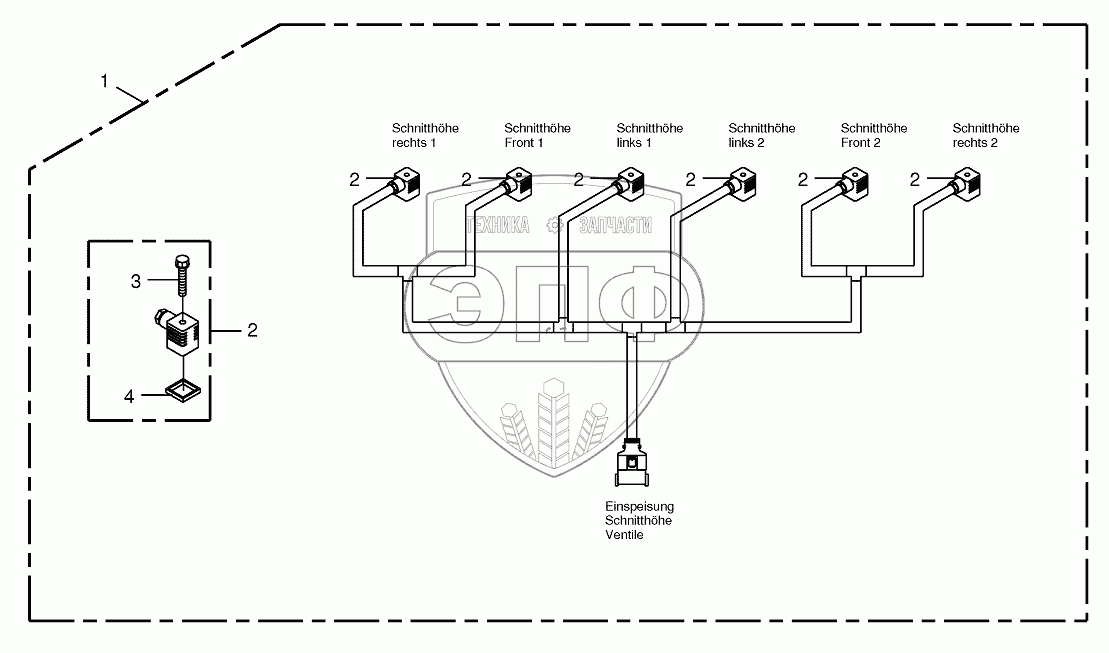 1

Schnitthöhe rechts 1

Schnitthöhe Front 1

Schnitthöhe links 1

Schnitthöhe links 2

Schnitthöhe Front 2

Schnitthöhe rechts 2

2
2
2
2
2
2

ТЕХНИКА ЗАПЧАСТИ
ЭПФ

3
2
4

Einspeisung Schnitthöhe Ventile