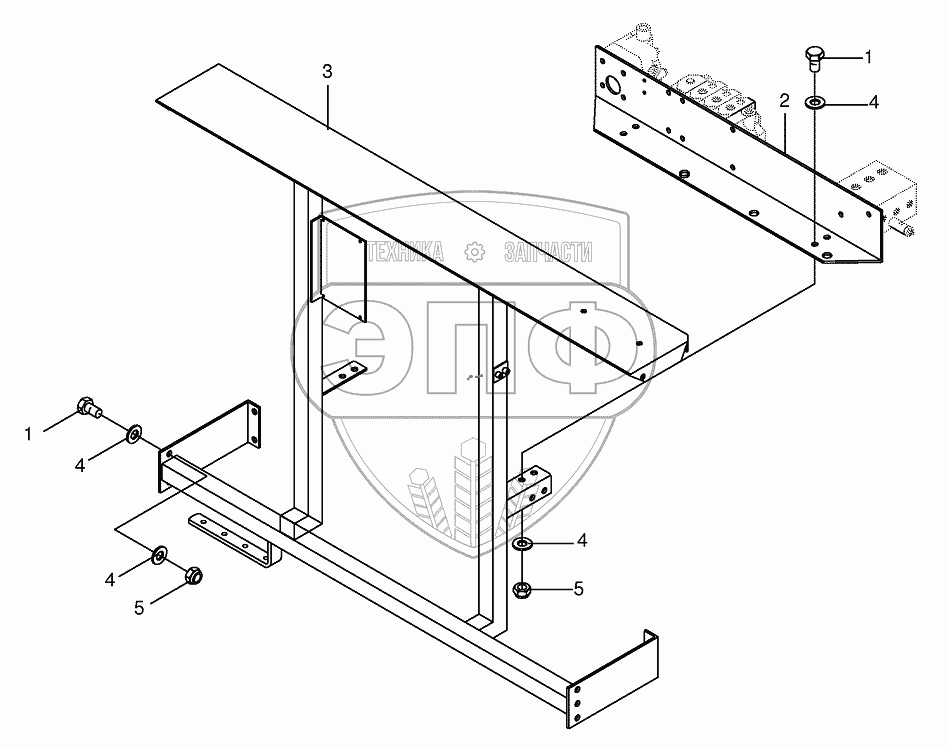 3
1
2
4
ТЕХНИКА ЗАПЧАСТИ
ЭПФ
1
4
4
5
4
5