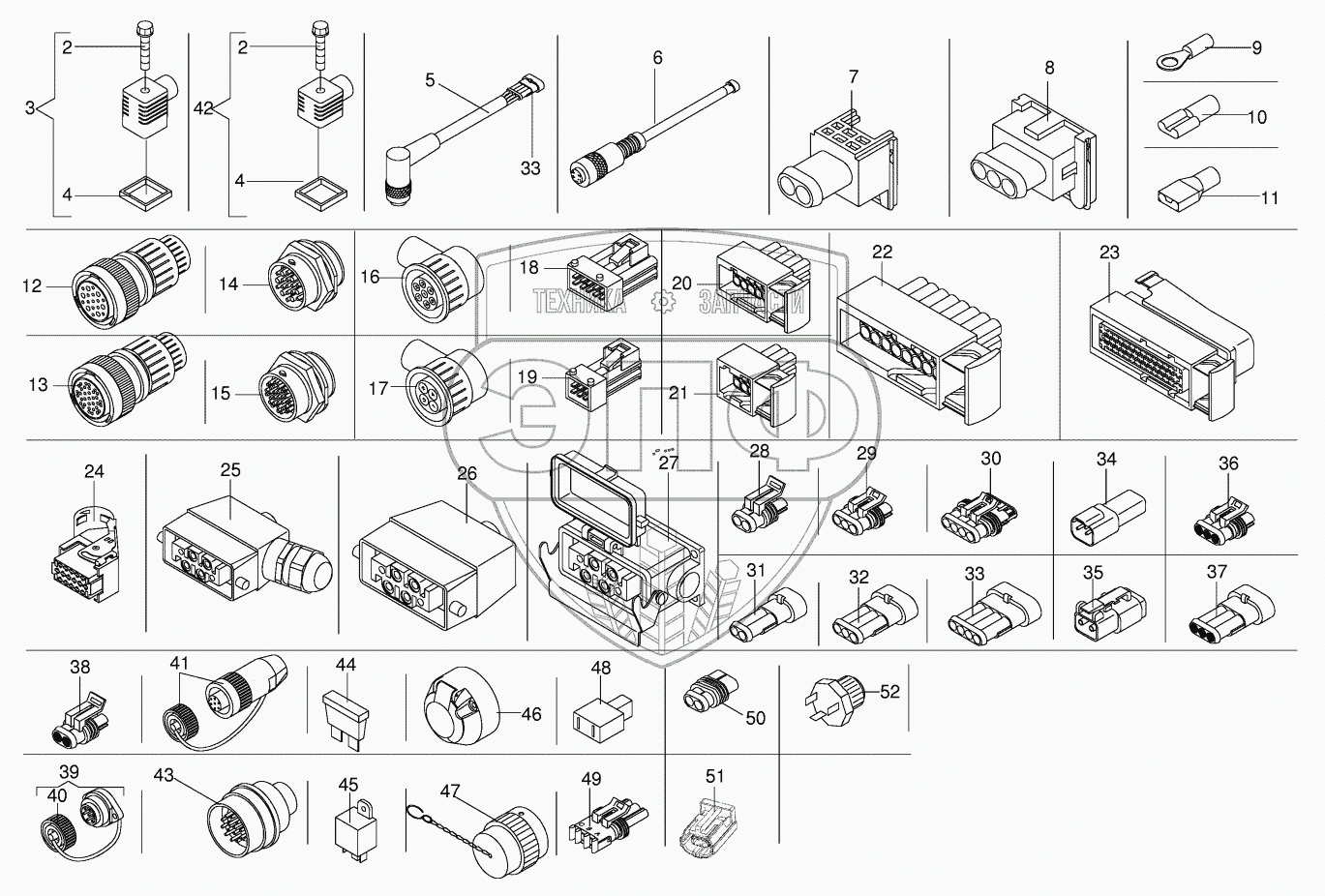 2
3
4
2
42
4
5
33
6
7
8
9
10
11
12
14
16
18
20
22
23
13
15
17
19
21
ТЕХНИКА ЗАПЧАСТИ
ЭПФ
24
25
26
27
28
29
30
34
36
31
32
33
35
37
38
41
44
46
48
50
52
39
40
43
45
47
49
51