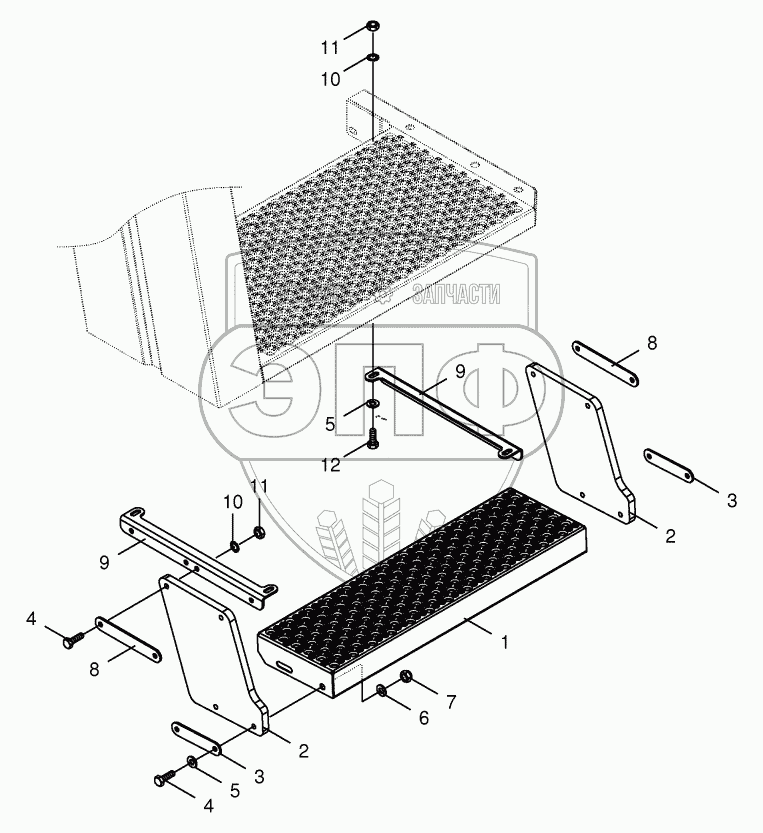 11
10
ЗАПЧАСТИ
ЭПФ
8
9
5
12
3
2
10
11
9
4
8
1
7
6
2
3
5
4