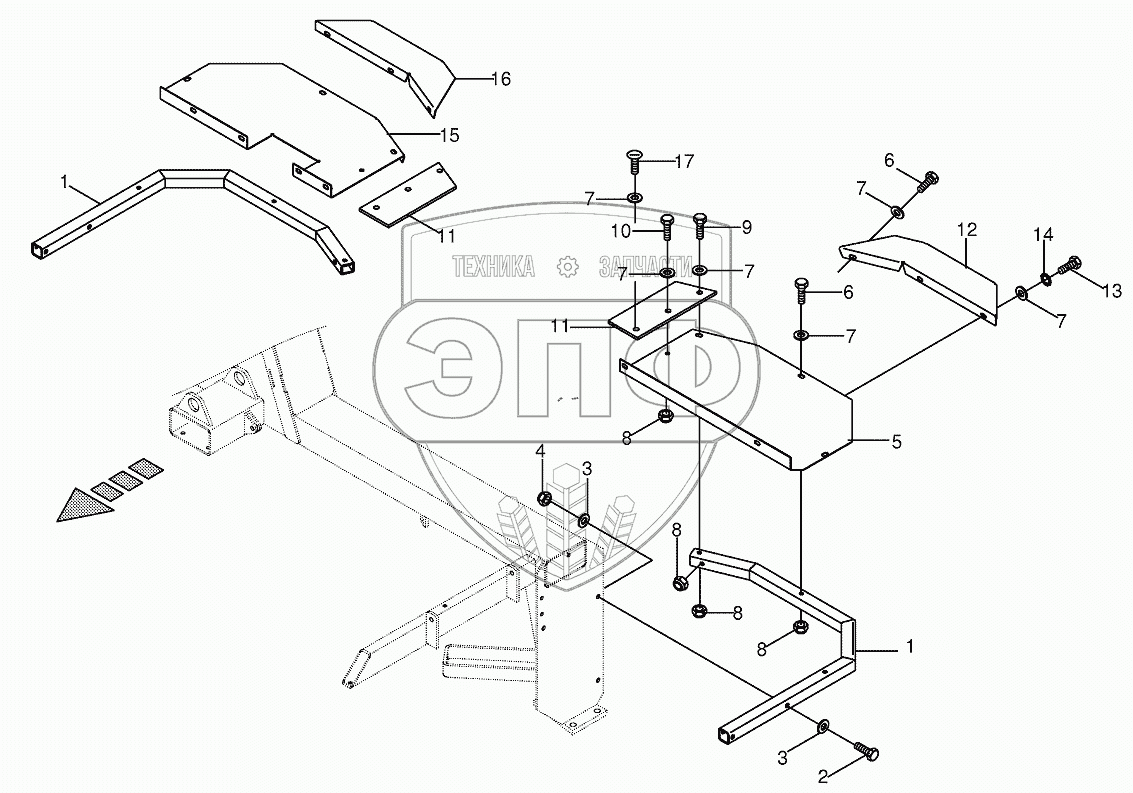 16
15
1
11
17
7
10
9
7
7
11
6
7
12
14
13
7
6
7
5
8
4
3
8
8
8
1
3
2
ТЕХНИКА ЗАПЧАСТИ
ЭПФ