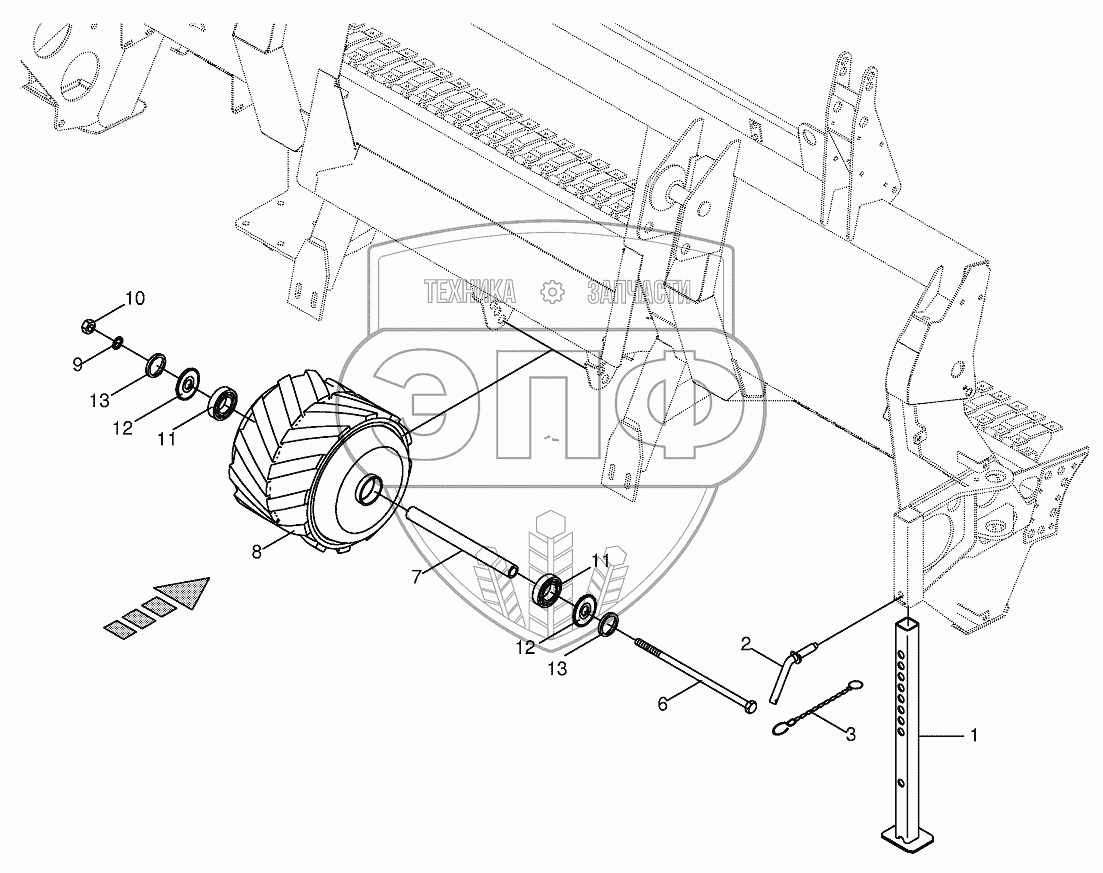 ТЕХНИКА ЗАПЧАСТИ
ЭПФ
10
9
13
12
11
8
7
11
12
13
6
2
3
1