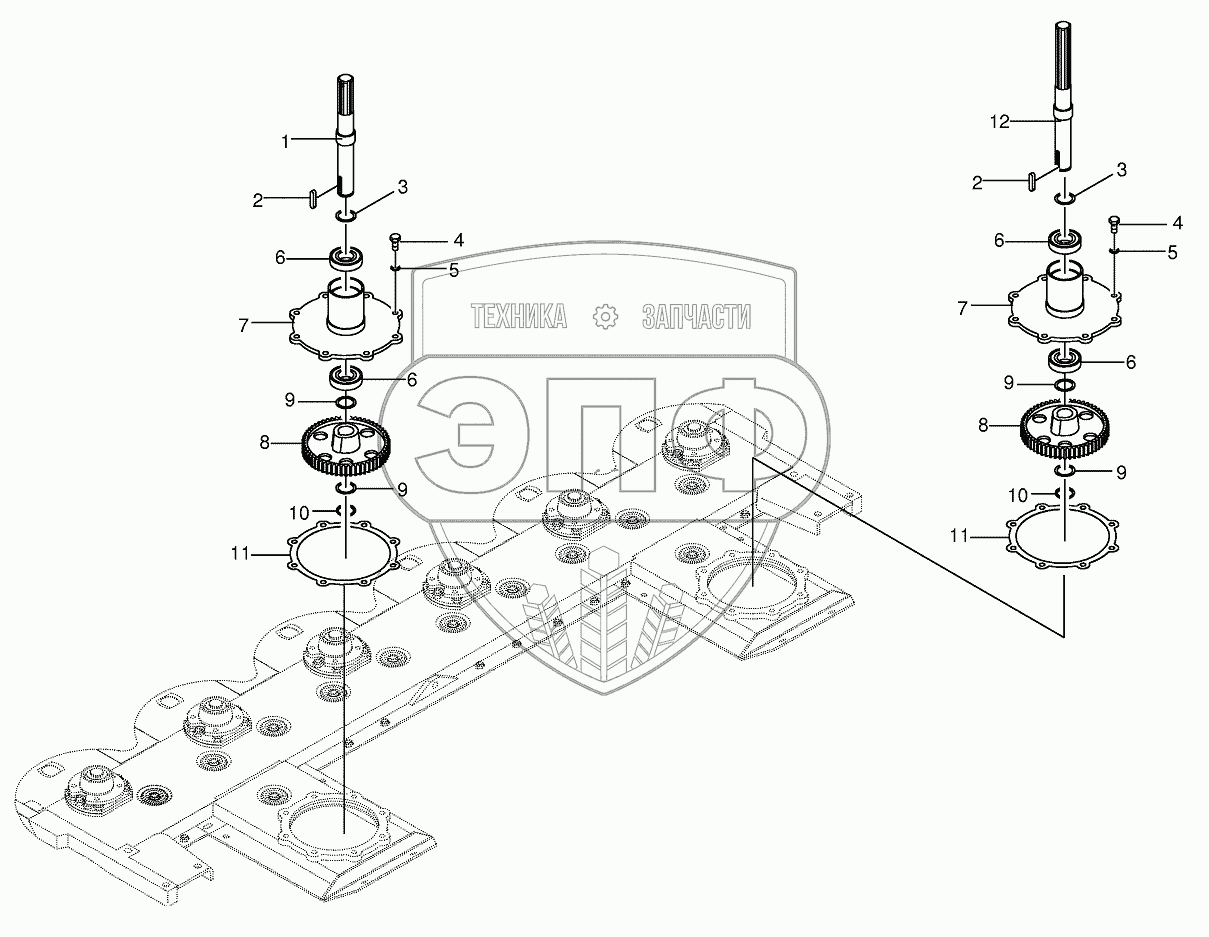 1
2
3
4
5
6
7
6
9
8
9
10
11

ТЕХНИКА ЗАПЧАСТИ
ЭПФ

12
2
3
4
5
6
7
6
9
8
9
10
11