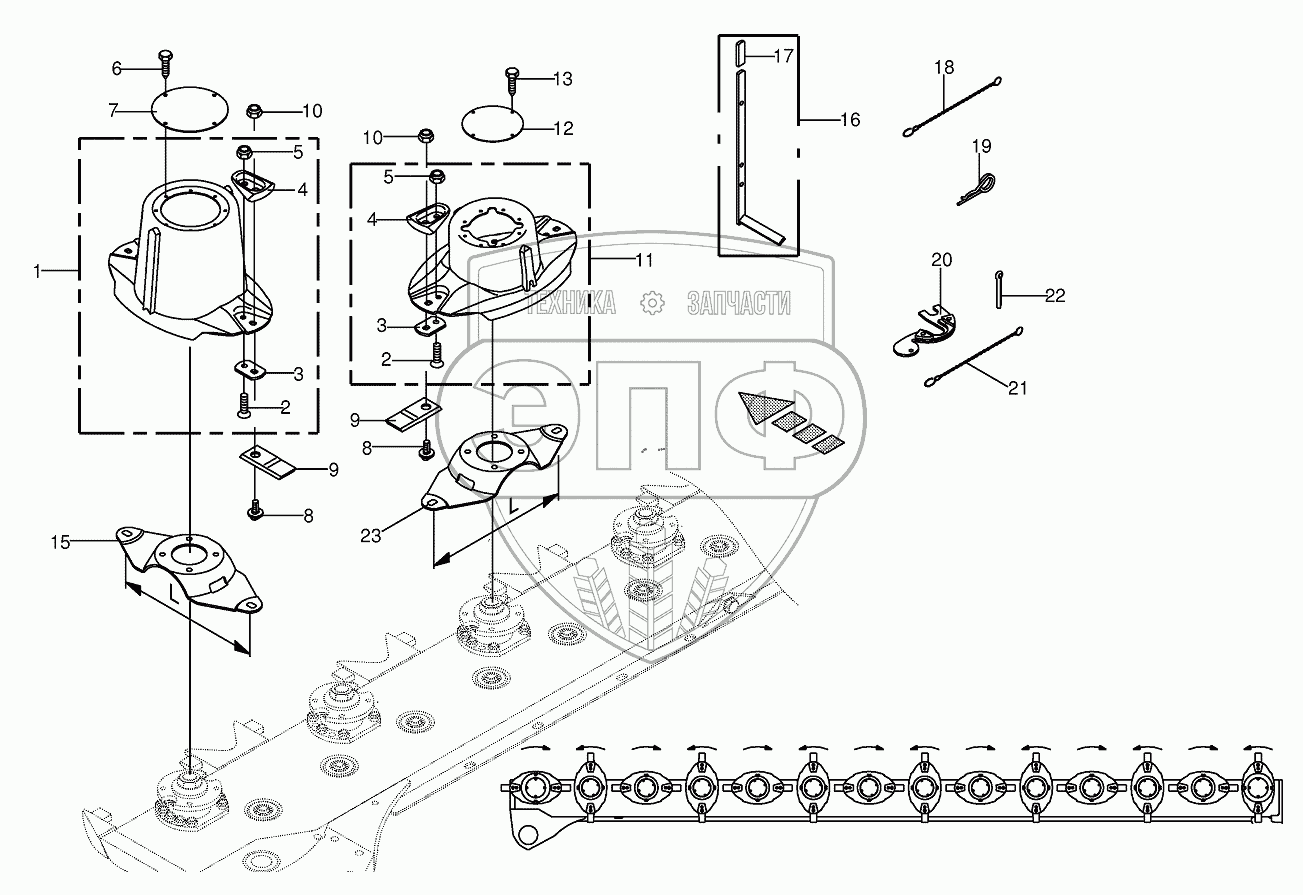 6
7
10
5
4
1
3
2
9
8
15
L
13
12
10
5
4
11
3
2
9
8
23
L
17
16
18
19
20
22
21
ТЕХНИКА ЗАПЧАСТИ
ЭПФ