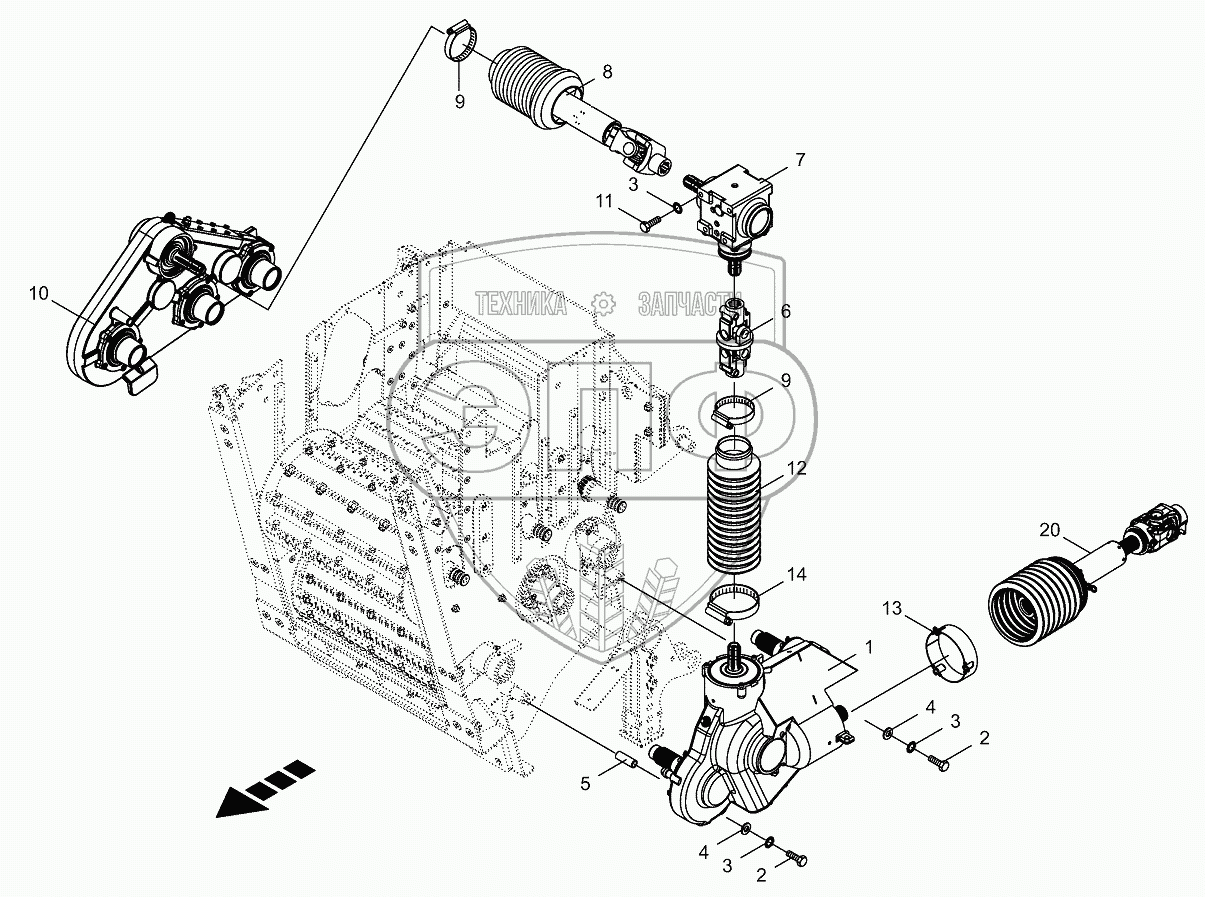 9
8
7
3
11
10
ТЕХНИКА ЗАПЧАСТИ
6
9
12
20
14
13
1
4
3
2
5
4
3
2